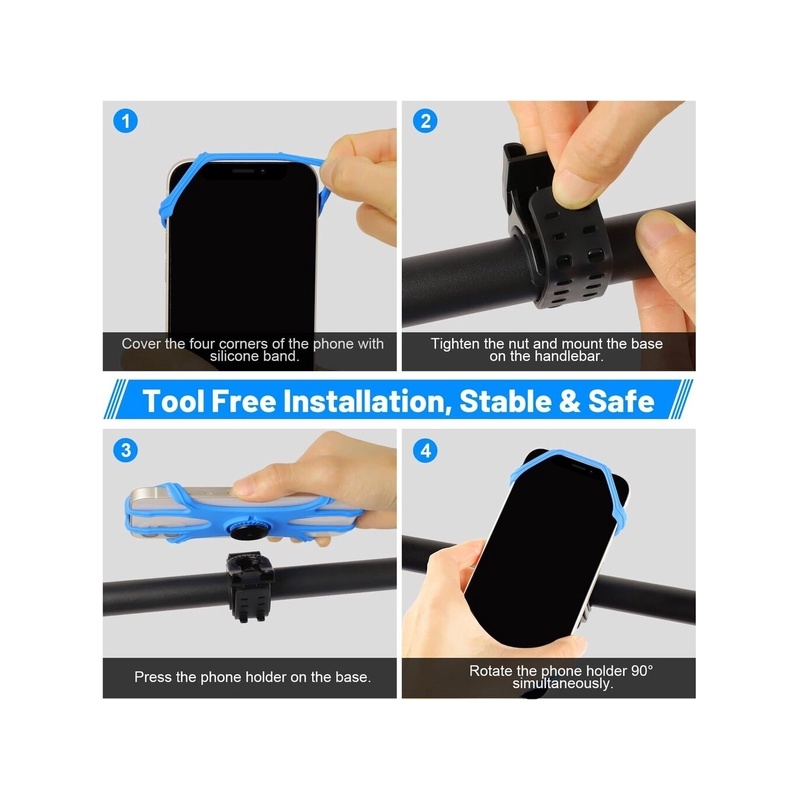 1

Cover the four corners of the phone with silicone band.

2

Tighten the nut and mount the base on the handlebar.

Tool Free Installation, Stable & Safe

3

Press the phone holder on the base.

4

Rotate the phone holder 90° simultaneously.