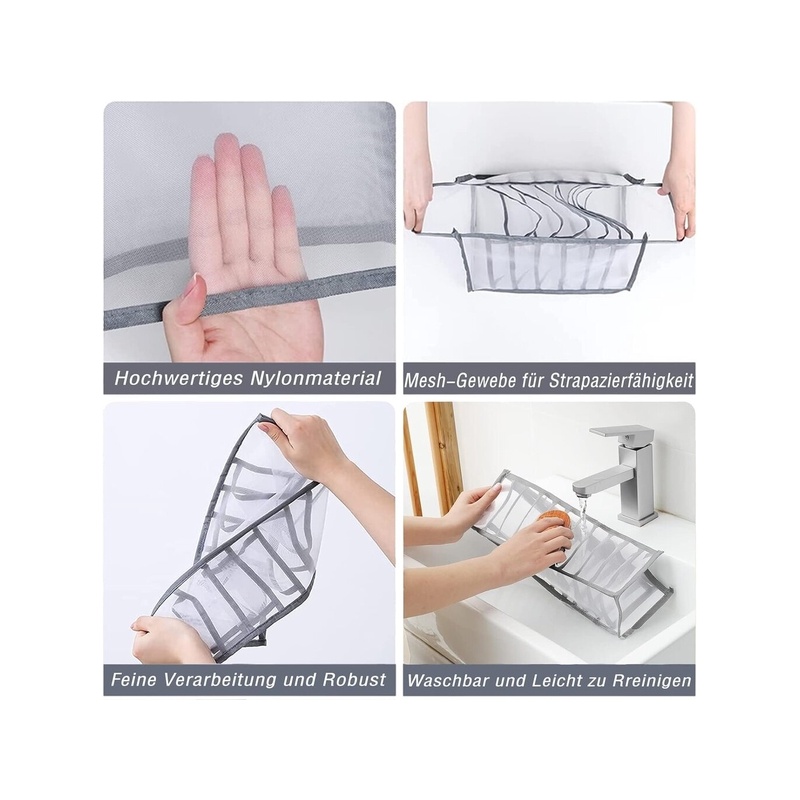 Hochwertiges Nylonmaterial

Mesh-Gewebe für Strapazierfähigkeit

Feine Verarbeitung und Robust

Waschbar und Leicht zu Rreinigen