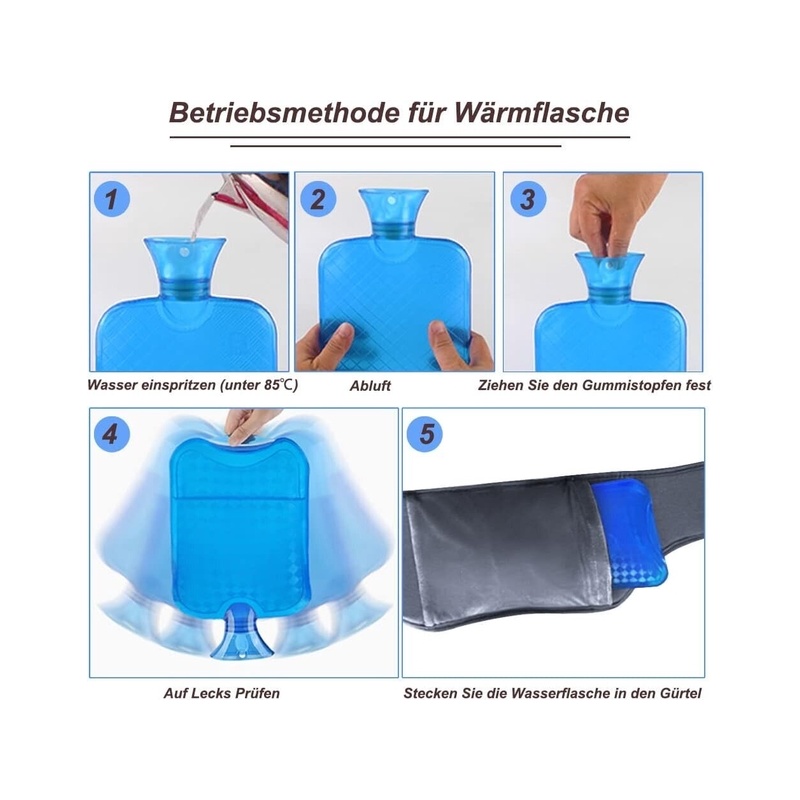 Betriebsmethode für Wärmflasche

1

Wasser einspritzen (unter 85℃)

2

Abluft

3

Ziehen Sie den Gummistopfen fest

4

Auf Lecks Prüfen

5

Stecken Sie die Wasserflasche in den Gürtel