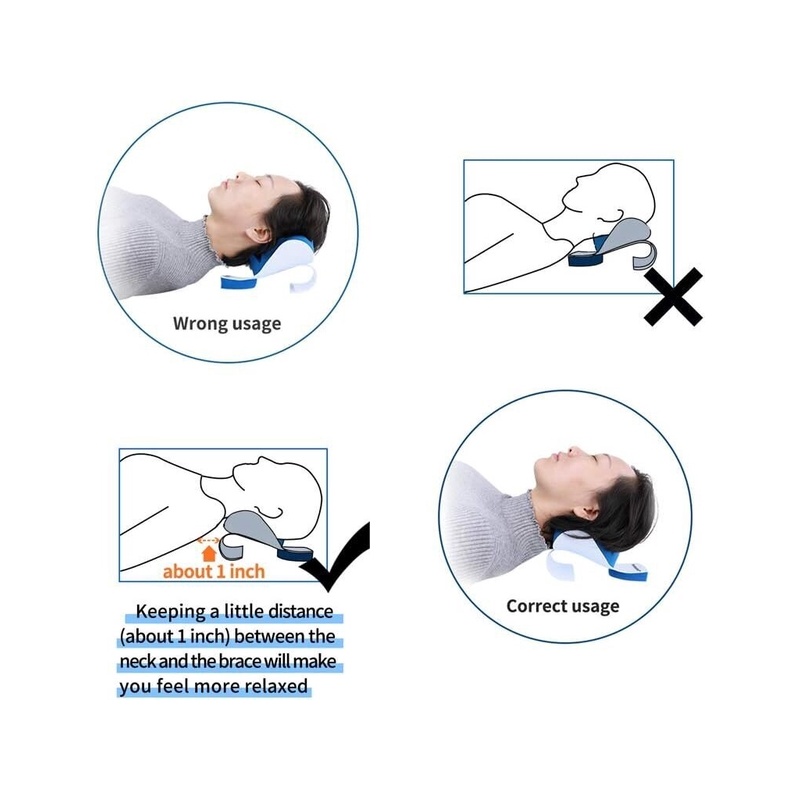 Wrong usage

about 1 inch

Keeping a little distance (about 1 inch) between the neck and the brace will make you feel more relaxed

Correct usage