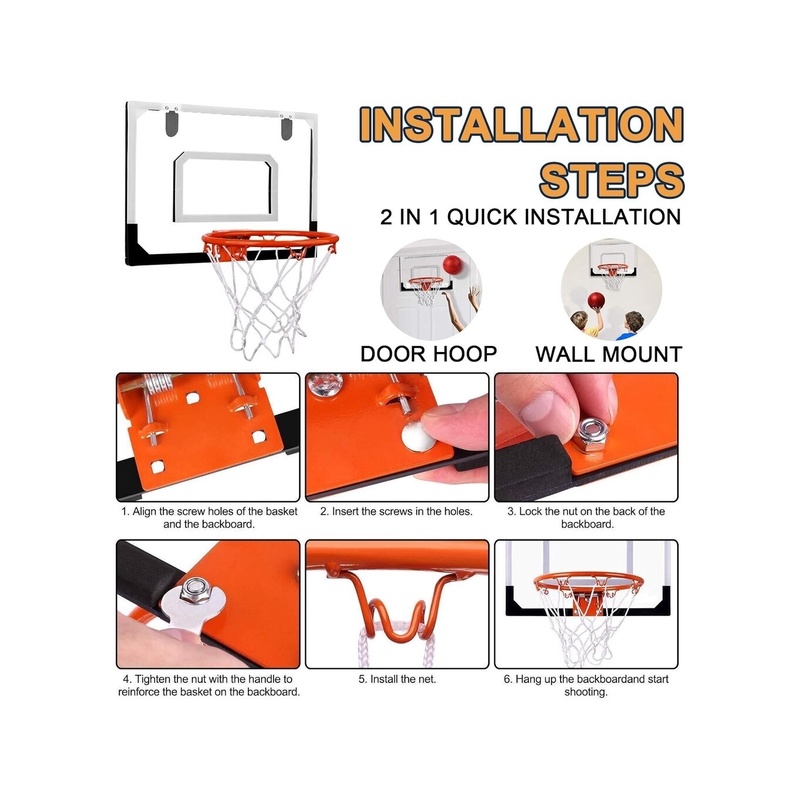 INSTALLATION STEPS

2 IN 1 QUICK INSTALLATION

DOOR HOOP

WALL MOUNT

1. Align the screw holes of the basket and the backboard.

2. Insert the screws in the holes.

3. Lock the nut on the back of the backboard.

4. Tighten the nut with the handle to reinforce the basket on the backboard.

5. Install the net.

6. Hang up the backboardand start shooting.