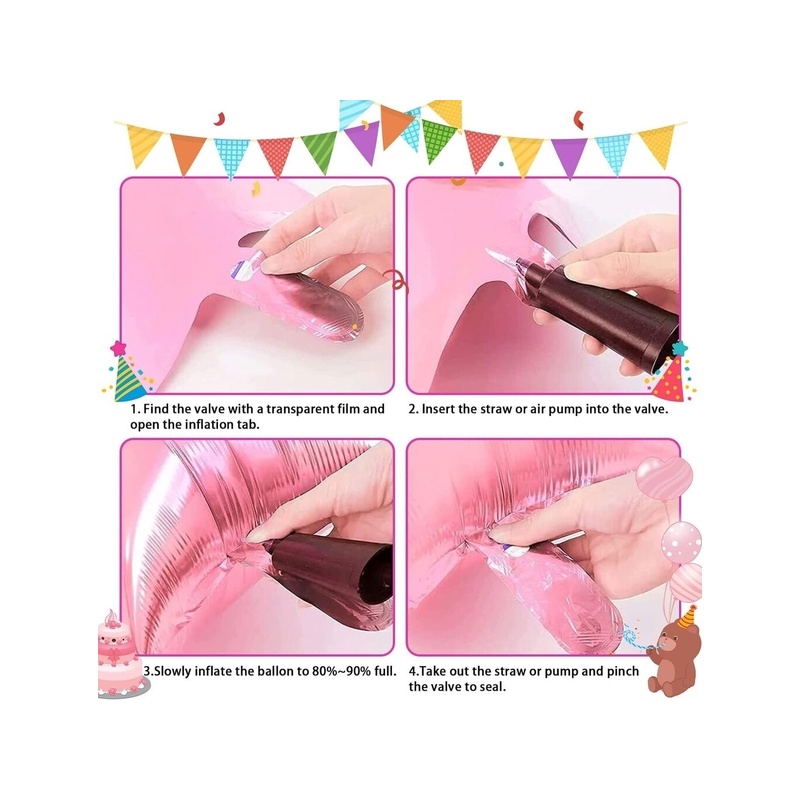 1. Find the valve with a transparent film and open the inflation tab.

2. Insert the straw or air pump into the valve.

3.Slowly inflate the ballon to 80%~90% full.

4.Take out the straw or pump and pinch the valve to seal.