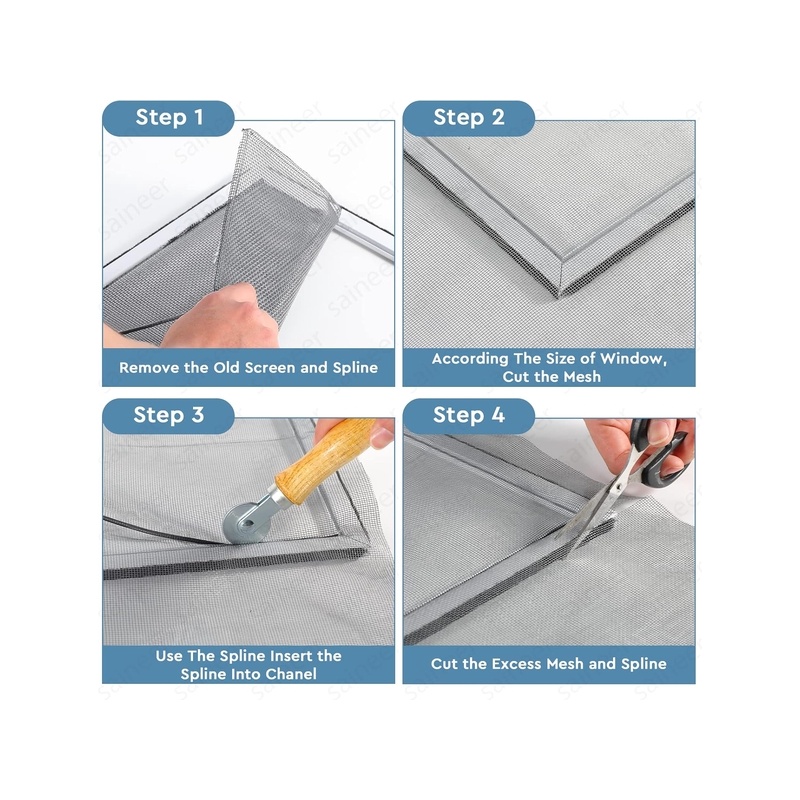 Step 1

Remove the Old Screen and Spline

Step 2

According The Size of Window, Cut the Mesh

Step 3

Use The Spline Insert the Spline Into Chanel

Step 4

Cut the Excess Mesh and Spline

saineer