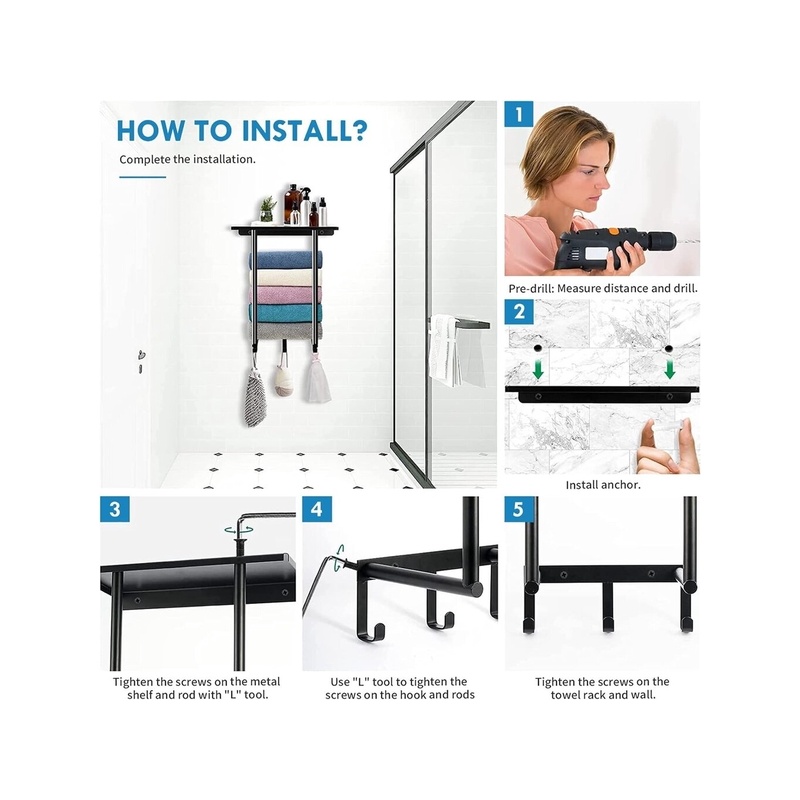 HOW TO INSTALL?

Complete the installation.

1

Pre-drill: Measure distance and drill.

2

Install anchor.

3

Tighten the screws on the metal shelf and rod with "L" tool.

4

Use "L" tool to tighten the screws on the hook and rods

5

Tighten the screws on the towel rack and wall.