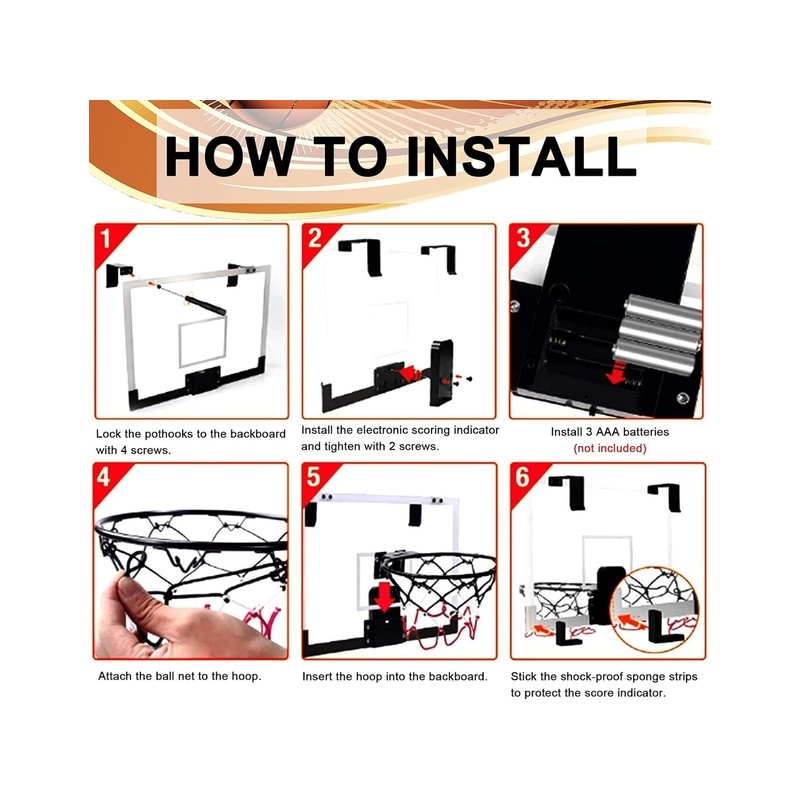 HOW TO INSTALL

1

Lock the pothooks to the backboard with 4 screws.

2

Install the electronic scoring indicator and tighten with 2 screws.

3

Install 3 AAA batteries (not included)

4

Attach the ball net to the hoop.

5

Insert the hoop into the backboard.

6

Stick the shock-proof sponge strips to protect the score indicator.