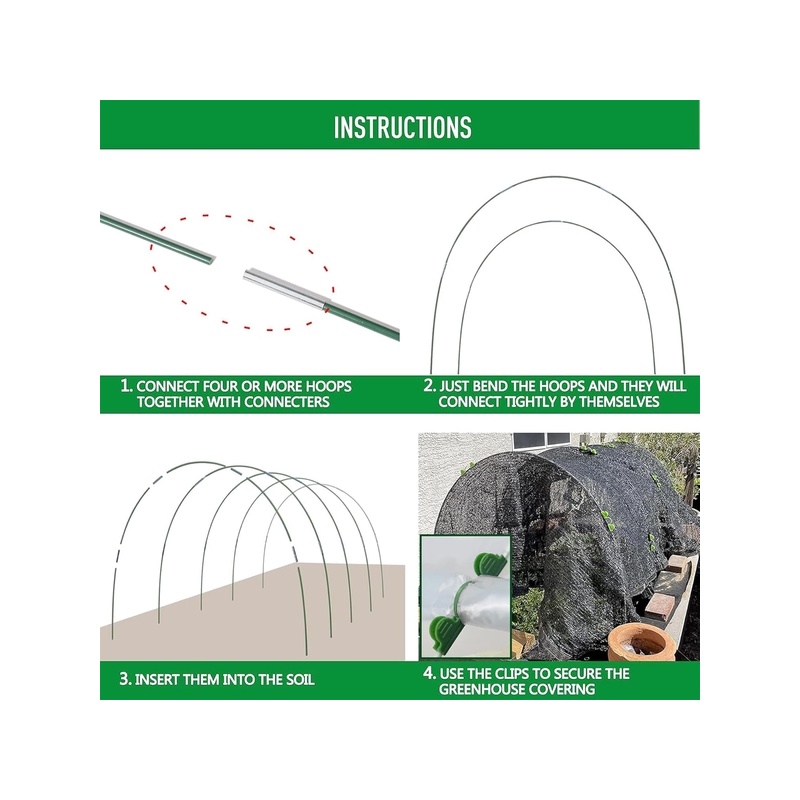 INSTRUCTIONS

1. CONNECT FOUR OR MORE HOOPS TOGETHER WITH CONNECTERS

2. JUST BEND THE HOOPS AND THEY WILL CONNECT TIGHTLY BY THEMSELVES

3. INSERT THEM INTO THE SOIL

4. USE THE CLIPS TO SECURE THE GREENHOUSE COVERING