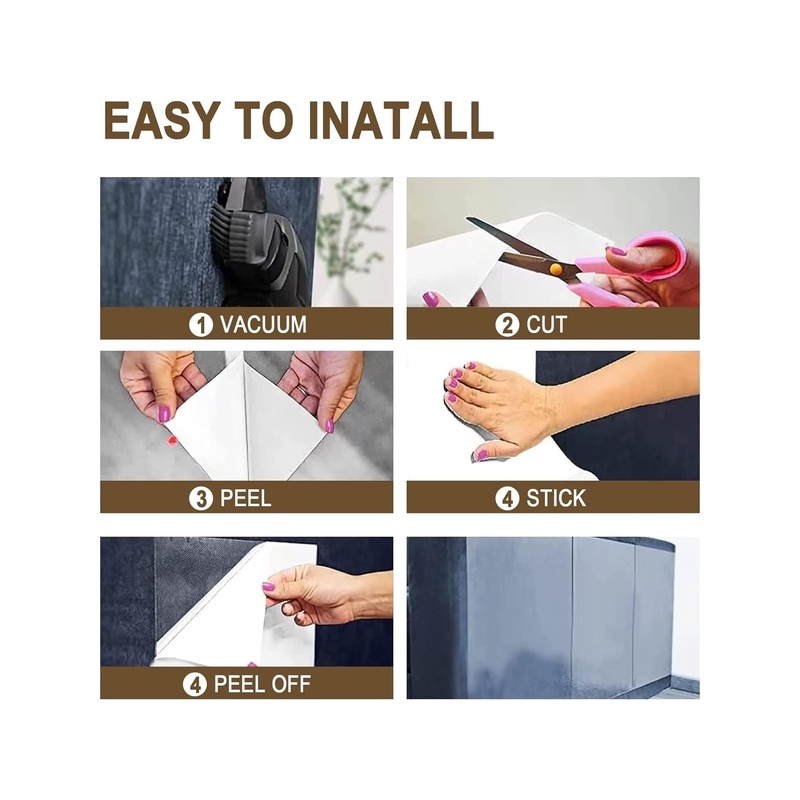 EASY TO INATALL

1 VACUUM

2 CUT

3 PEEL

4 STICK

4 PEEL OFF