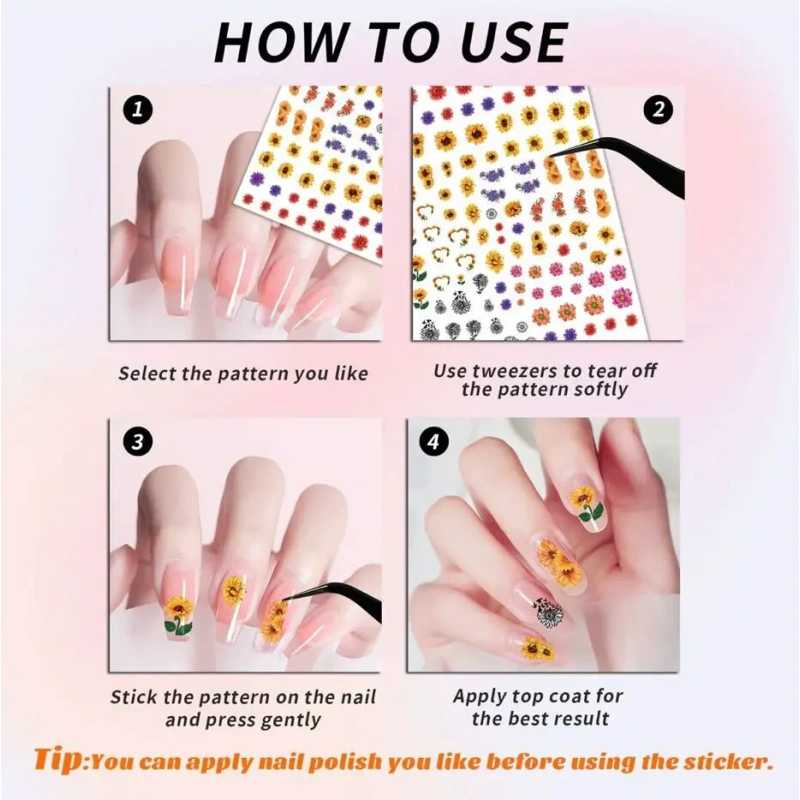 HOW TO USE

1

Select the pattern you like

2

Use tweezers to tear off the pattern softly

3

Stick the pattern on the nail and press gently

4

Apply top coat for the best result

Tip:You can apply nail polish you like before using the sticker.