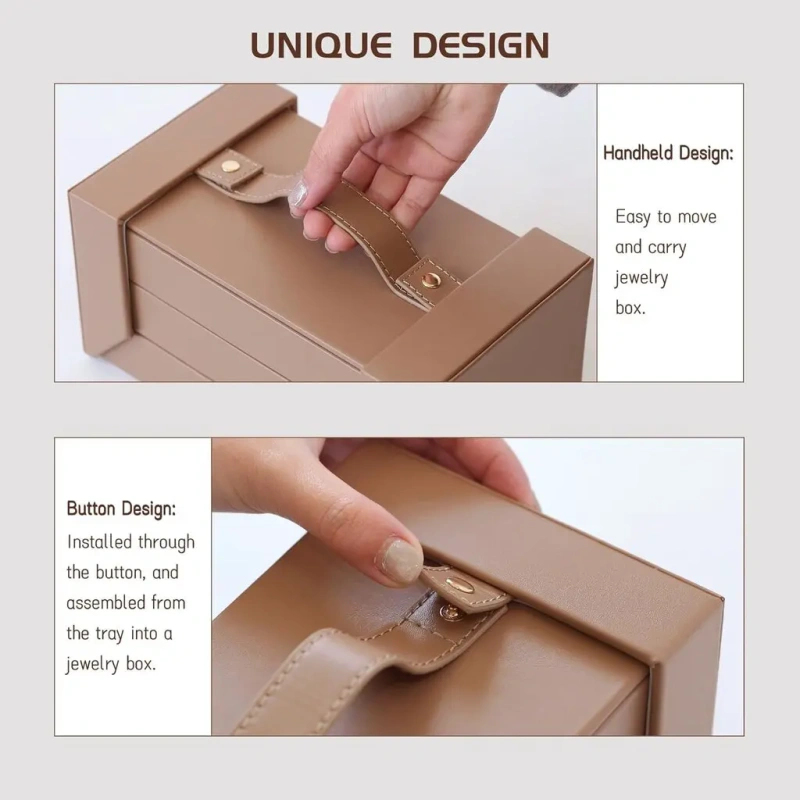 UNIQUE DESIGN

Handheld Design:

Easy to move and carry jewelry box.

Button Design:

Installed through the button, and assembled from the tray into a jewelry box.