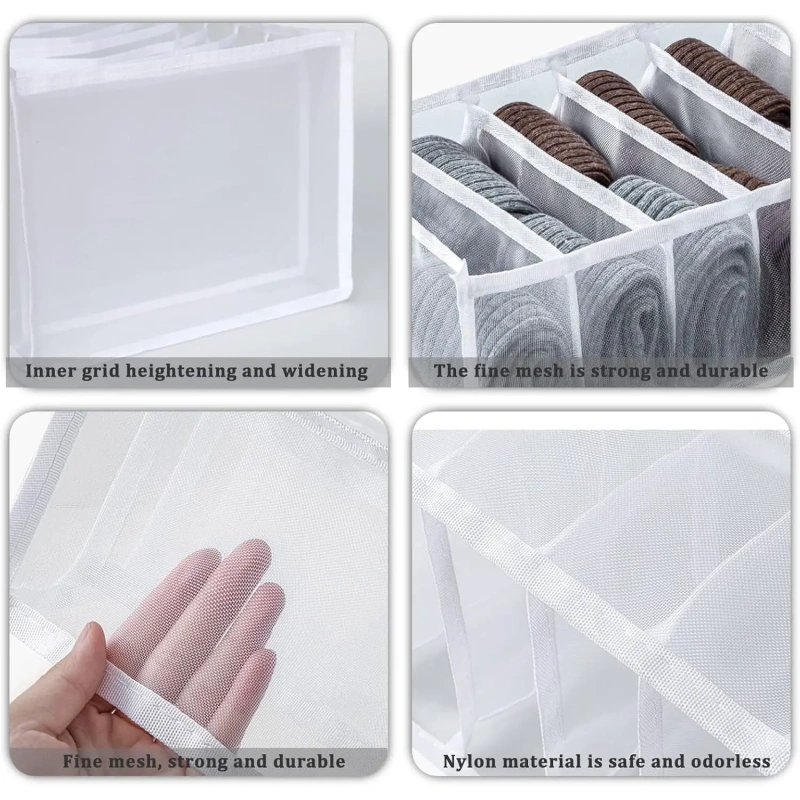 Inner grid heightening and widening

The fine mesh is strong and durable

Fine mesh, strong and durable

Nylon material is safe and odorless