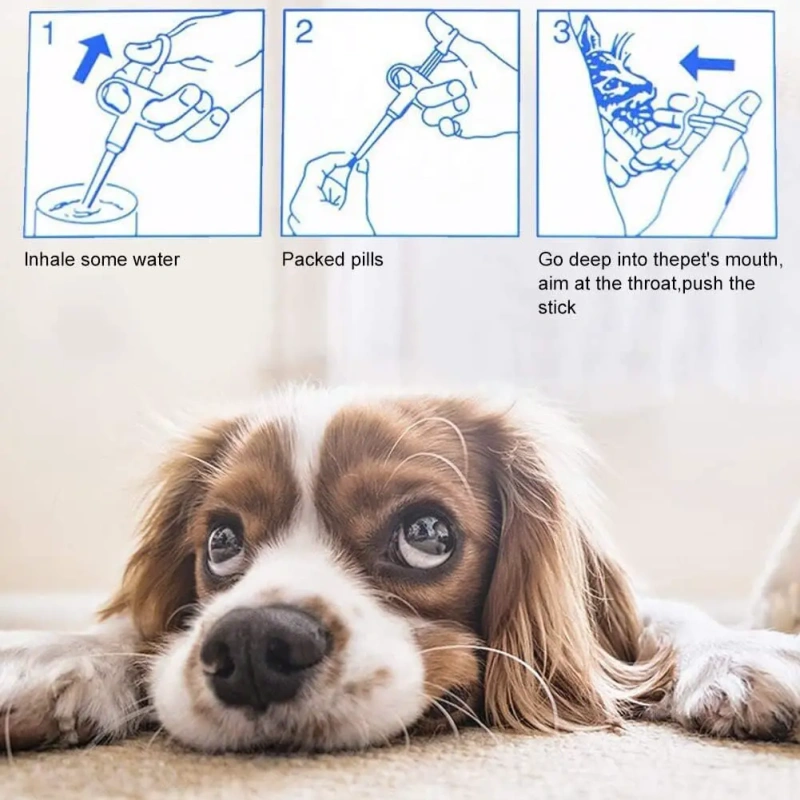 1

Inhale some water

2

Packed pills

3

Go deep into thepet's mouth, aim at the throat,push the stick