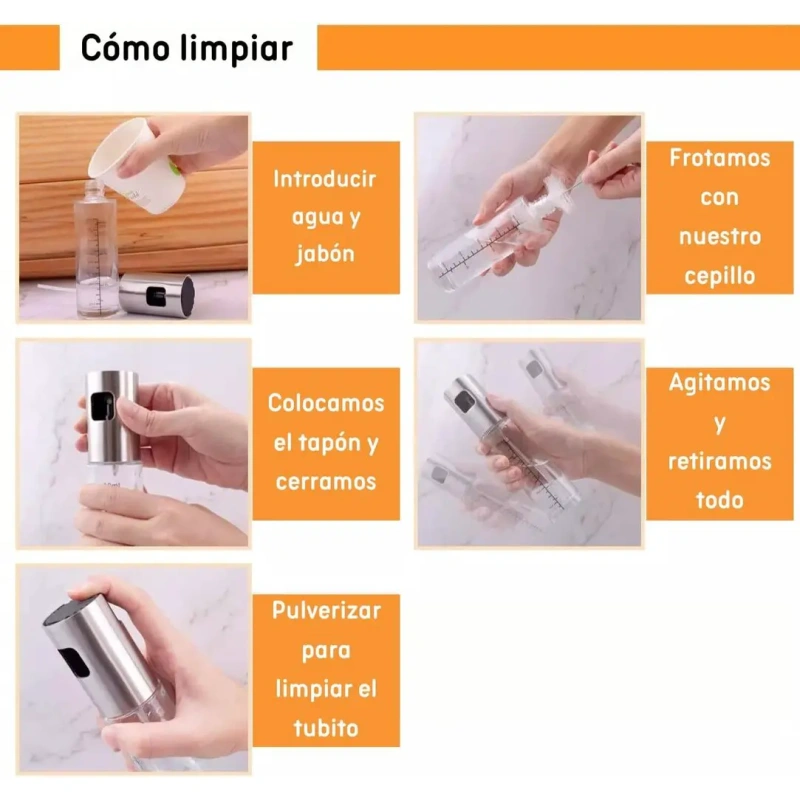 Cómo limpiar

Introducir agua y jabón

Frotamos con nuestro cepillo

Colocamos el tapón y cerramos

Agitamos y retiramos todo

Pulverizar para limpiar el tubito