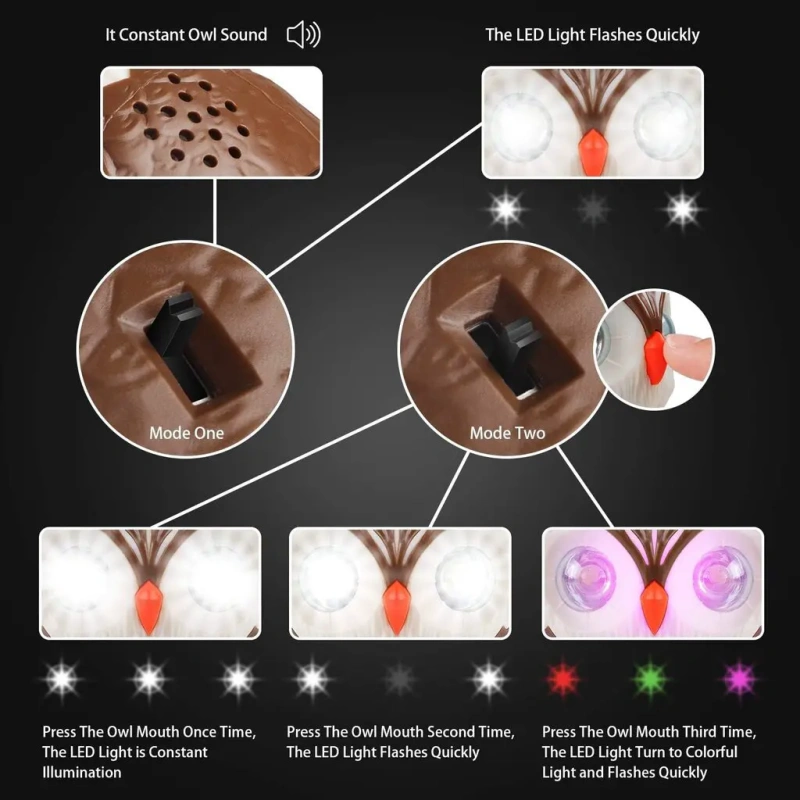 It Constant Owl Sound

The LED Light Flashes Quickly

Mode One

Mode Two

Press The Owl Mouth Once Time, The LED Light is Constant Illumination

Press The Owl Mouth Second Time, The LED Light Flashes Quickly

Press The Owl Mouth Third Time, The LED Light Turn to Colorful Light and Flashes Quickly