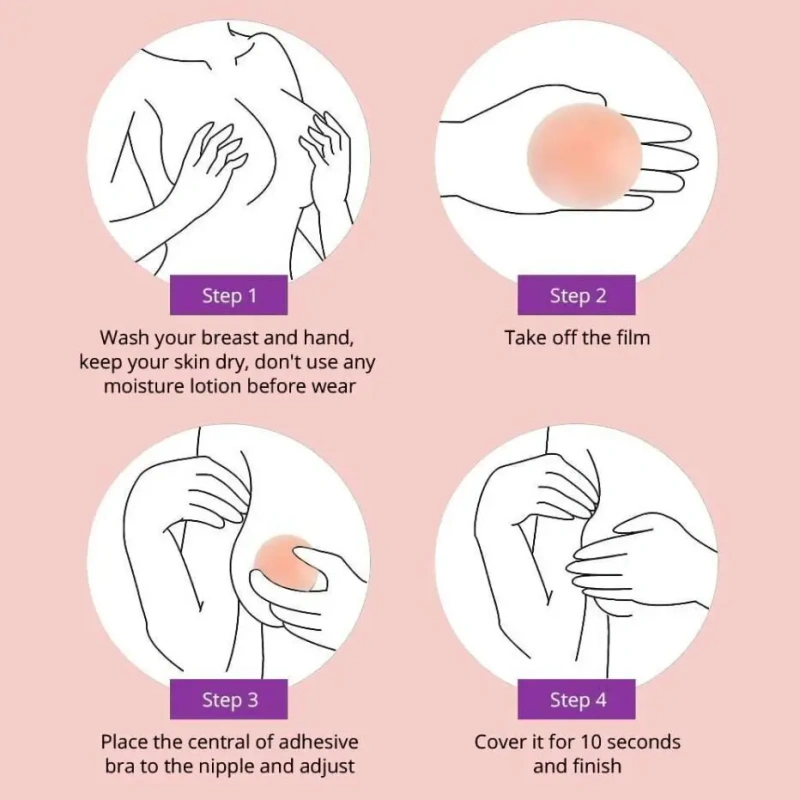 Step 1

Wash your breast and hand, keep your skin dry, don't use any moisture lotion before wear

Step 2

Take off the film

Step 3

Place the central of adhesive bra to the nipple and adjust

Step 4

Cover it for 10 seconds and finish