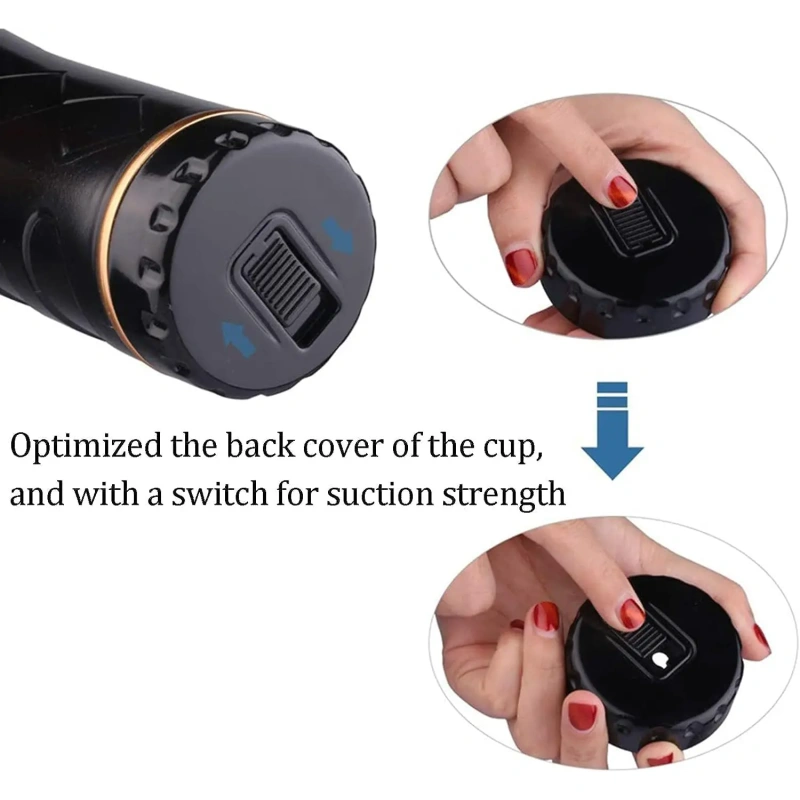 Optimized the back cover of the cup, and with a switch for suction strength