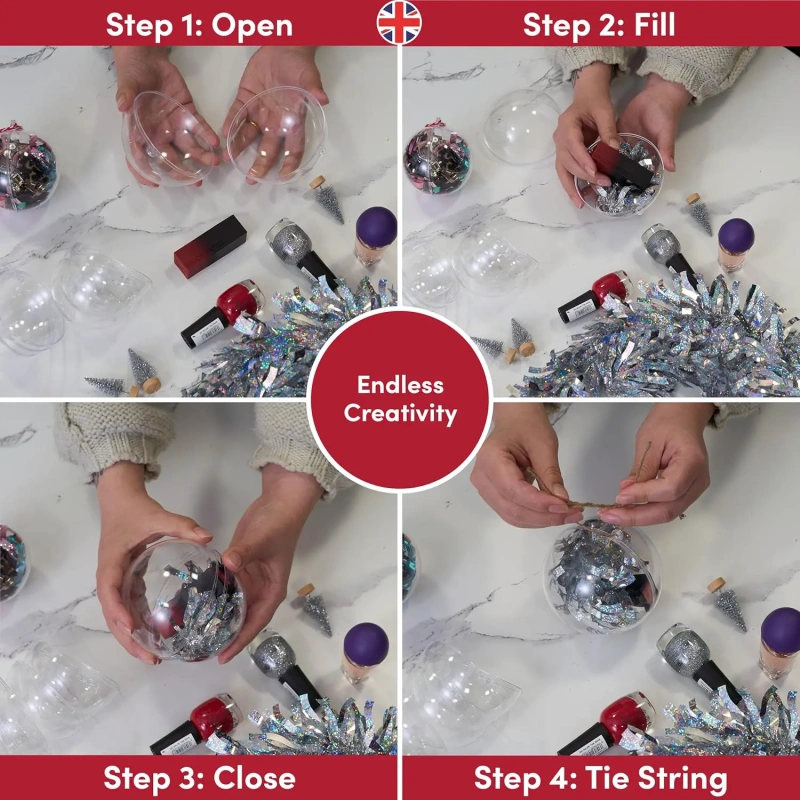 Step 1: Open

Step 2: Fill

Endless Creativity

Step 3: Close

Step 4: Tie String