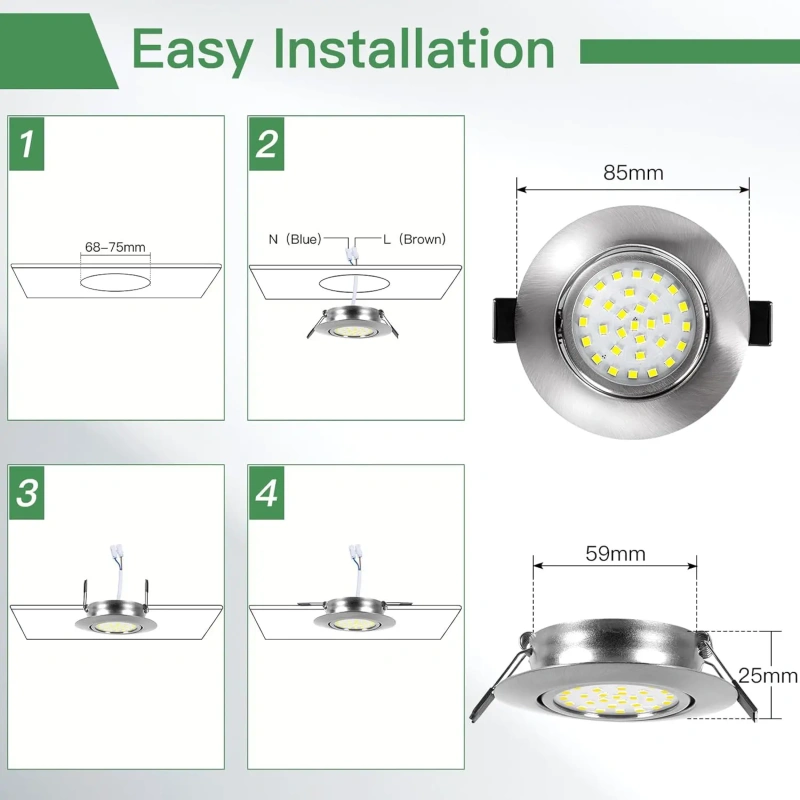 Easy Installation

1

68–75mm

2

N (Blue)

L (Brown)

85mm

3

4

59mm

25mm