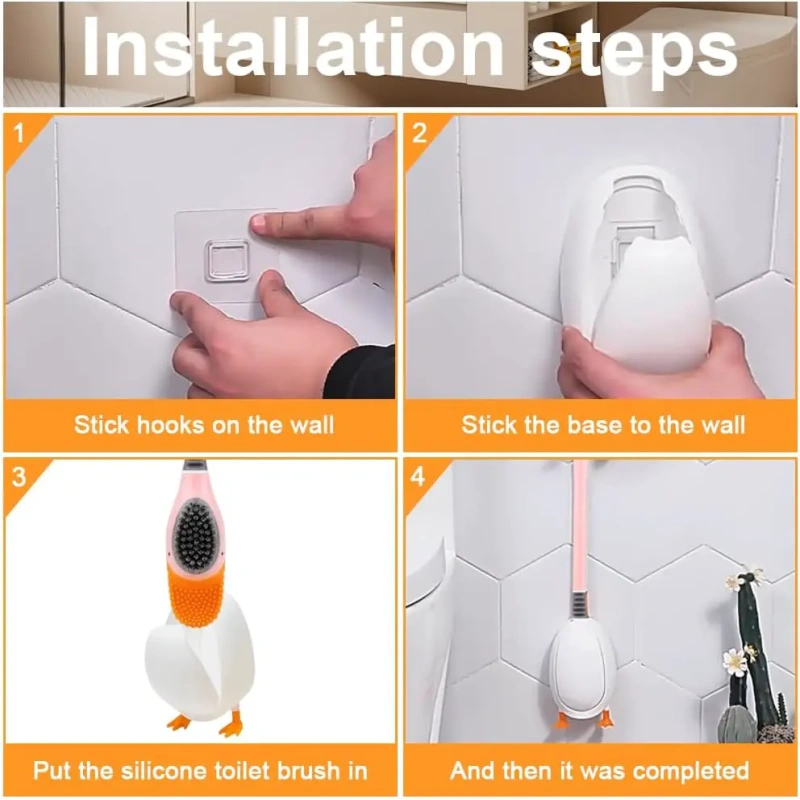 Installation steps

1

Stick hooks on the wall

2

Stick the base to the wall

3

Put the silicone toilet brush in

4

And then it was completed