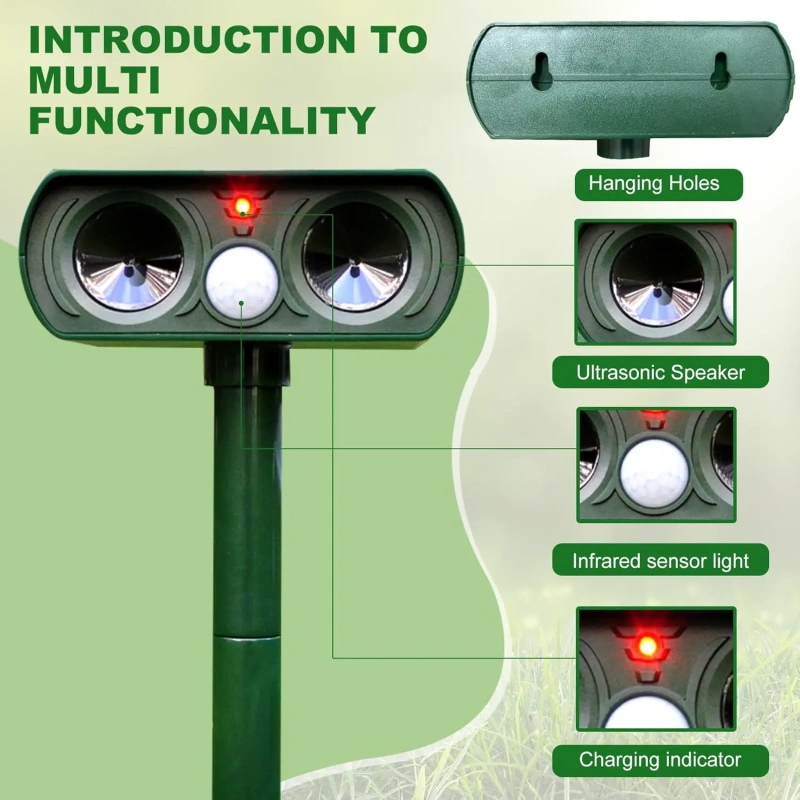 INTRODUCTION TO MULTI FUNCTIONALITY

Hanging Holes

Ultrasonic Speaker

Infrared sensor light

Charging indicator