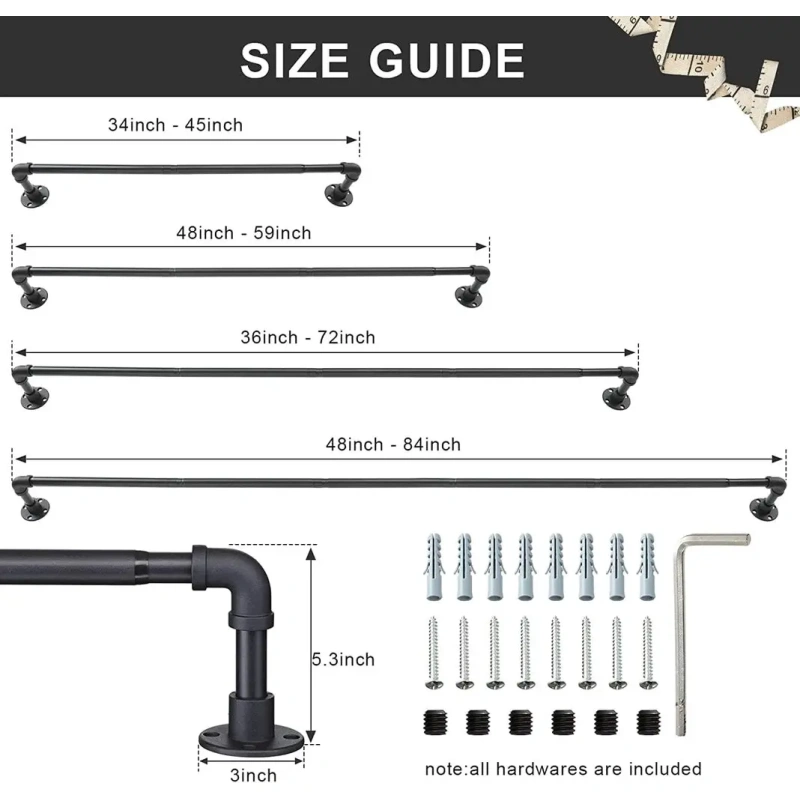 SIZE GUIDE

34inch - 45inch

48inch - 59inch

36inch - 72inch

48inch - 84inch

5.3inch

3inch

note:all hardwares are included