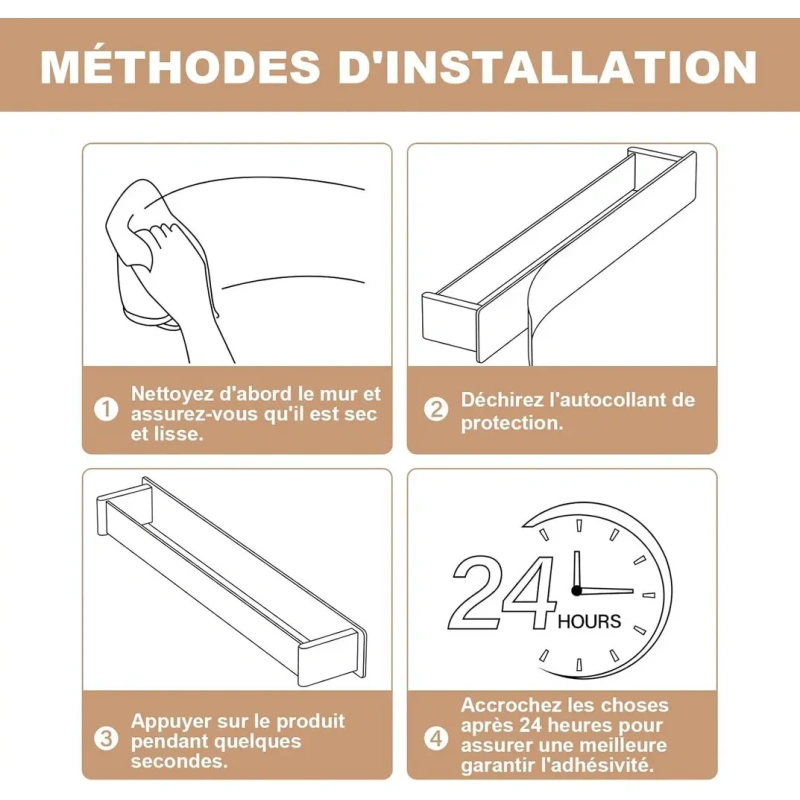 MÉTHODES D'INSTALLATION

1 Nettoyez d'abord le mur et assurez-vous qu'il est sec et lisse.

2 Déchirez l'autocollant de protection.

3 Appuyer sur le produit pendant quelques secondes.

24 HOURS

4 Accrochez les choses après 24 heures pour assurer une meilleure garantir l'adhésivité.