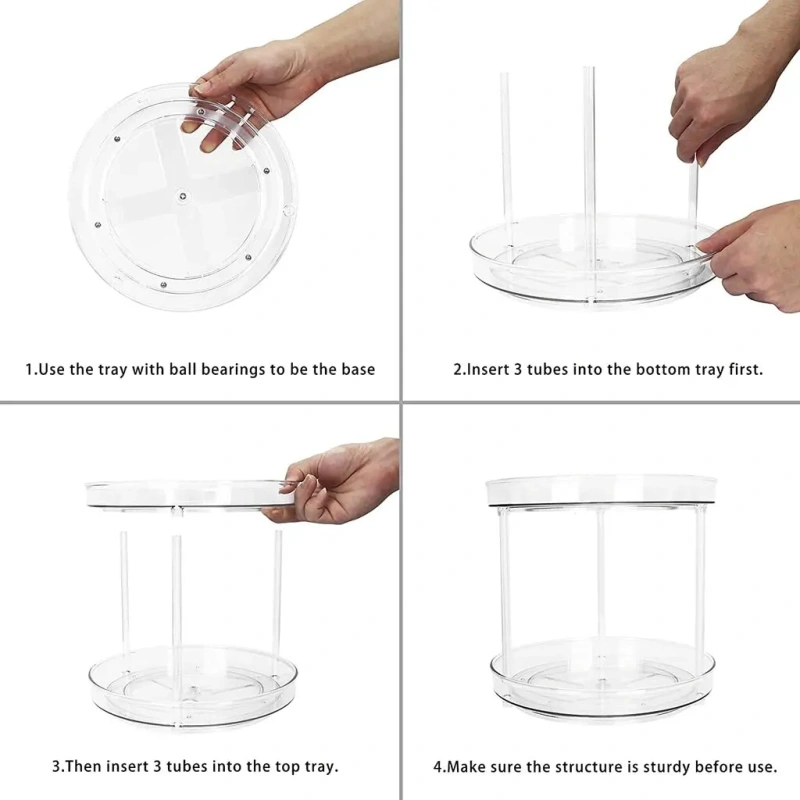 1.Use the tray with ball bearings to be the base

2.Insert 3 tubes into the bottom tray first.

3.Then insert 3 tubes into the top tray.

4.Make sure the structure is sturdy before use.