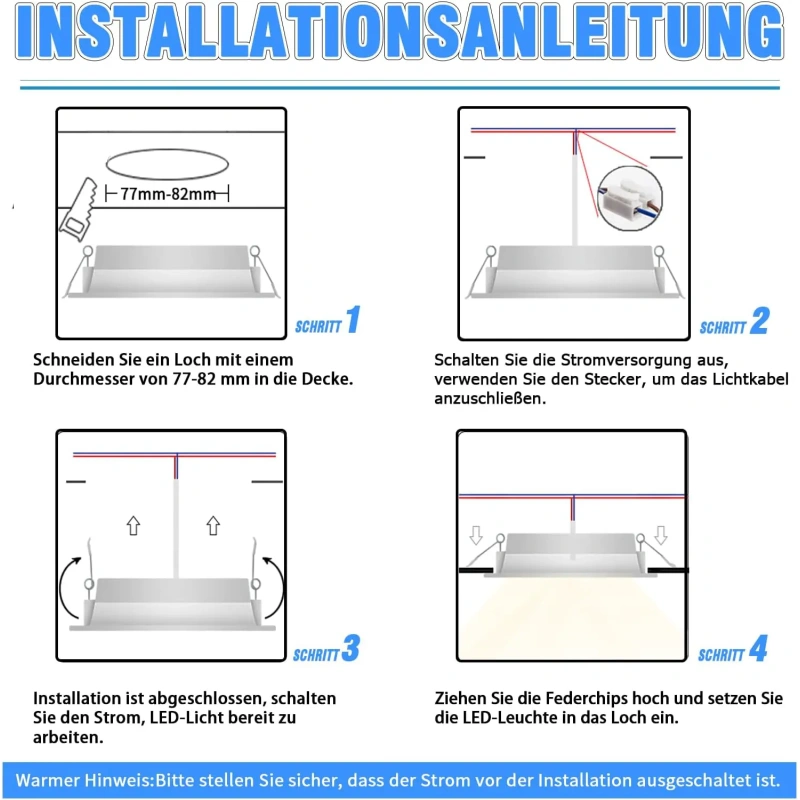 INSTALLATIONSANLEITUNG

77mm-82mm

SCHRITT 1

Schneiden Sie ein Loch mit einem Durchmesser von 77-82 mm in die Decke.

SCHRITT 2

Schalten Sie die Stromversorgung aus, verwenden Sie den Stecker, um das Lichtkabel anzuschließen.

SCHRITT 3

Installation ist abgeschlossen, schalten Sie den Strom, LED-Licht bereit zu arbeiten.

SCHRITT 4

Ziehen Sie die Federchips hoch und setzen Sie die LED-Leuchte in das Loch ein.

Warmer Hinweis:Bitte stellen Sie sicher, dass der Strom vor der Installation ausgeschaltet ist.