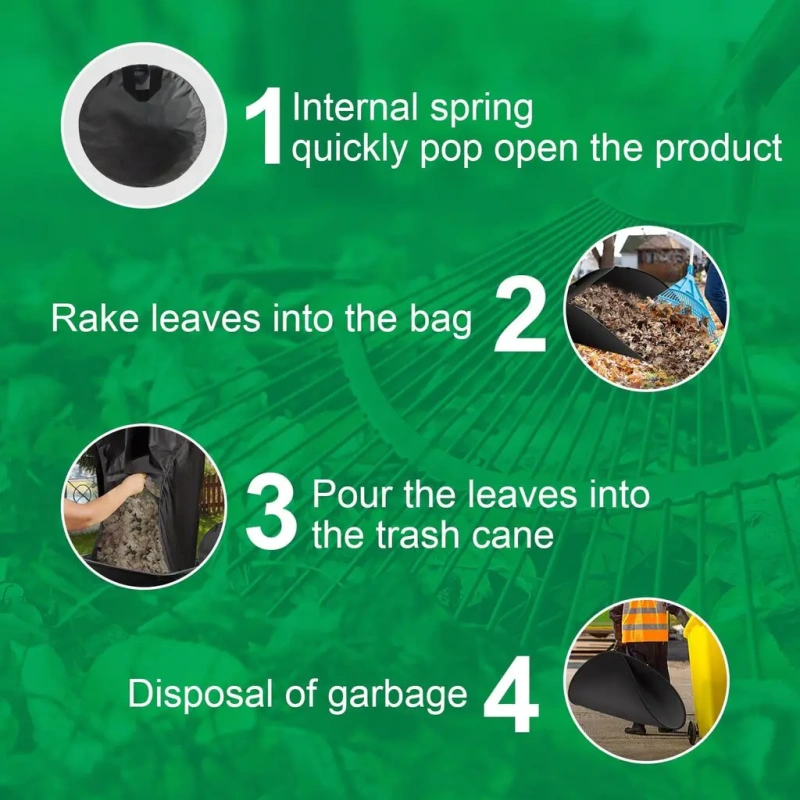 1 Internal spring quickly pop open the product

Rake leaves into the bag 2

3 Pour the leaves into the trash cane

Disposal of garbage 4