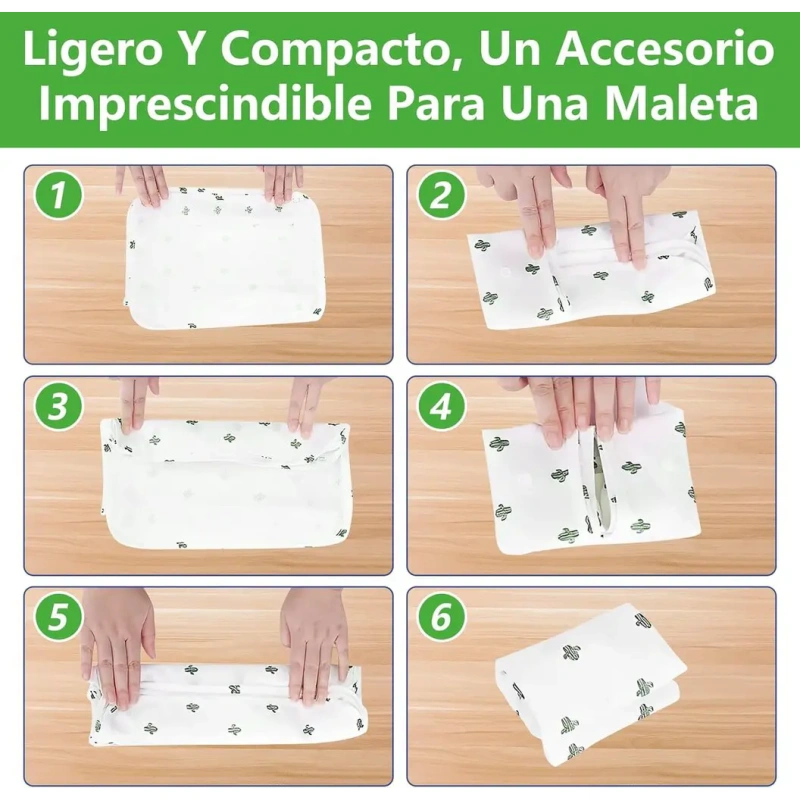 Ligero Y Compacto, Un Accesorio Imprescindible Para Una Maleta

1

2

3

4

5

6