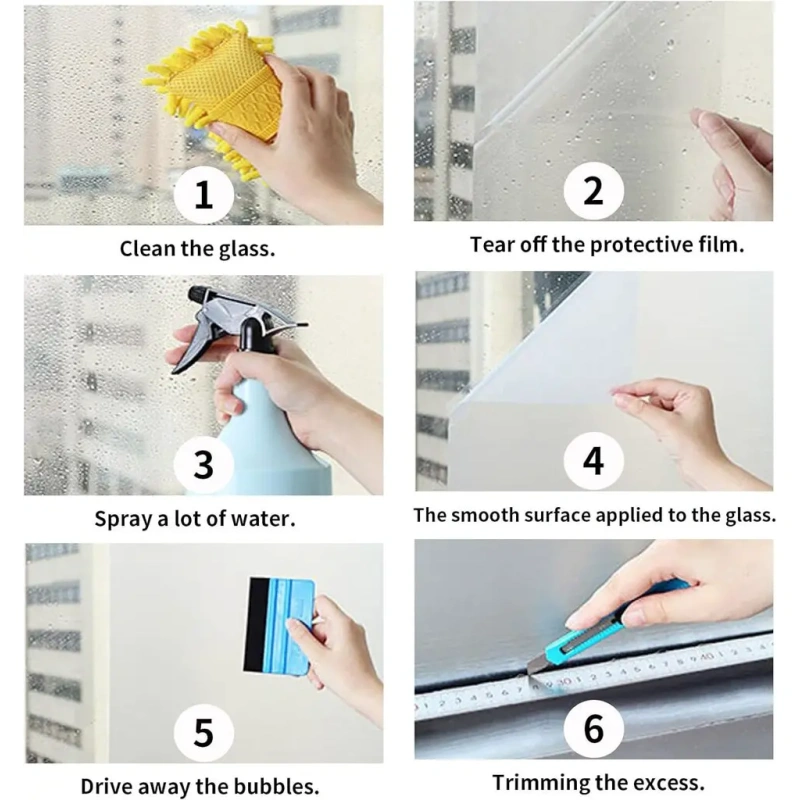 1

Clean the glass.

2

Tear off the protective film.

3

Spray a lot of water.

4

The smooth surface applied to the glass.

5

Drive away the bubbles.

6

Trimming the excess.