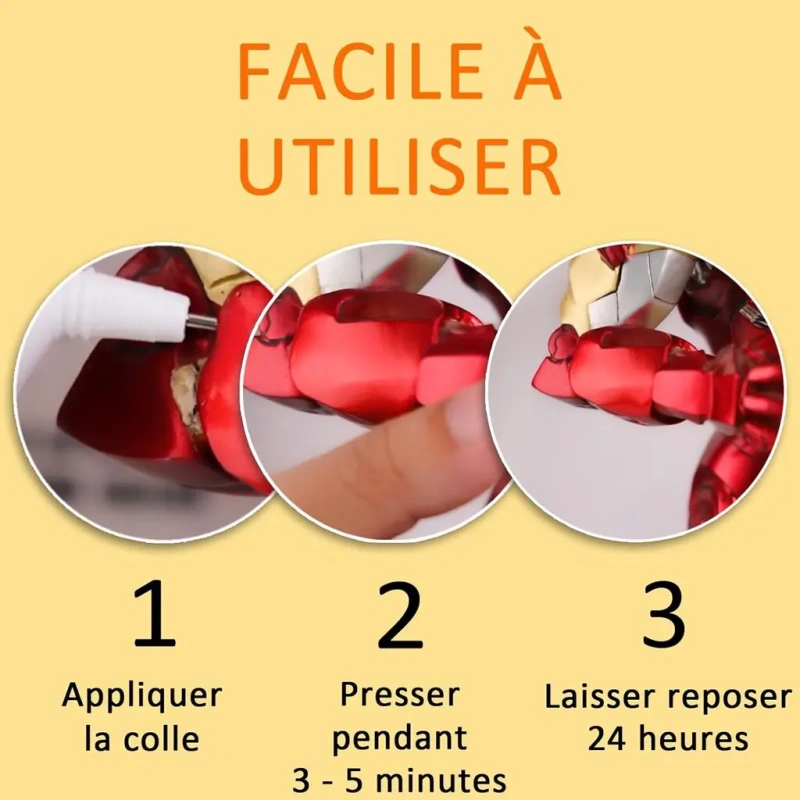 FACILE À UTILISER

1
Appliquer la colle

2
Presser pendant 3 - 5 minutes

3
Laisser reposer 24 heures