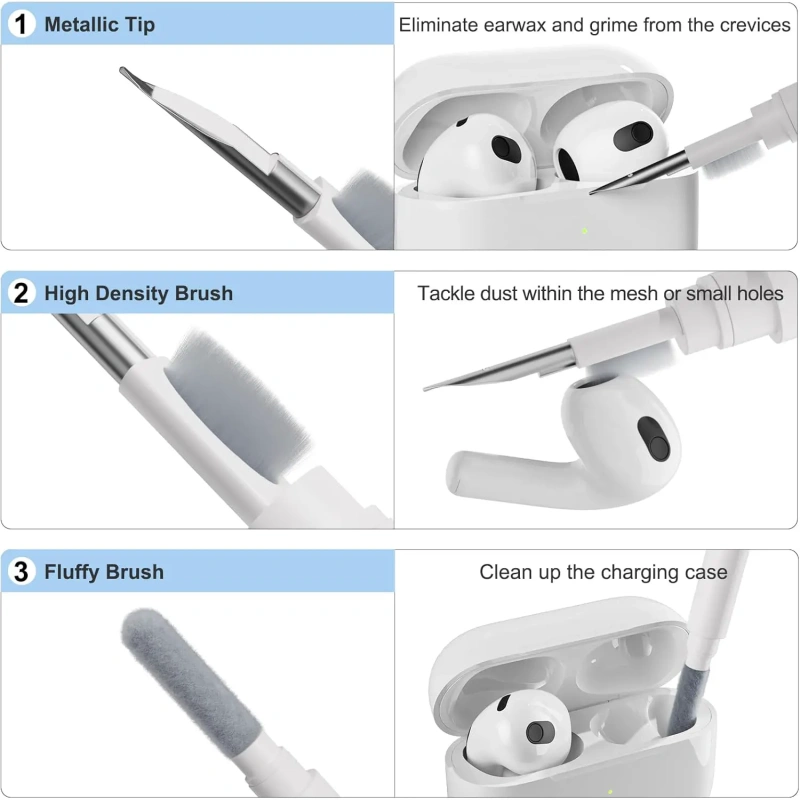 1 Metallic Tip

Eliminate earwax and grime from the crevices

2 High Density Brush

Tackle dust within the mesh or small holes

3 Fluffy Brush

Clean up the charging case