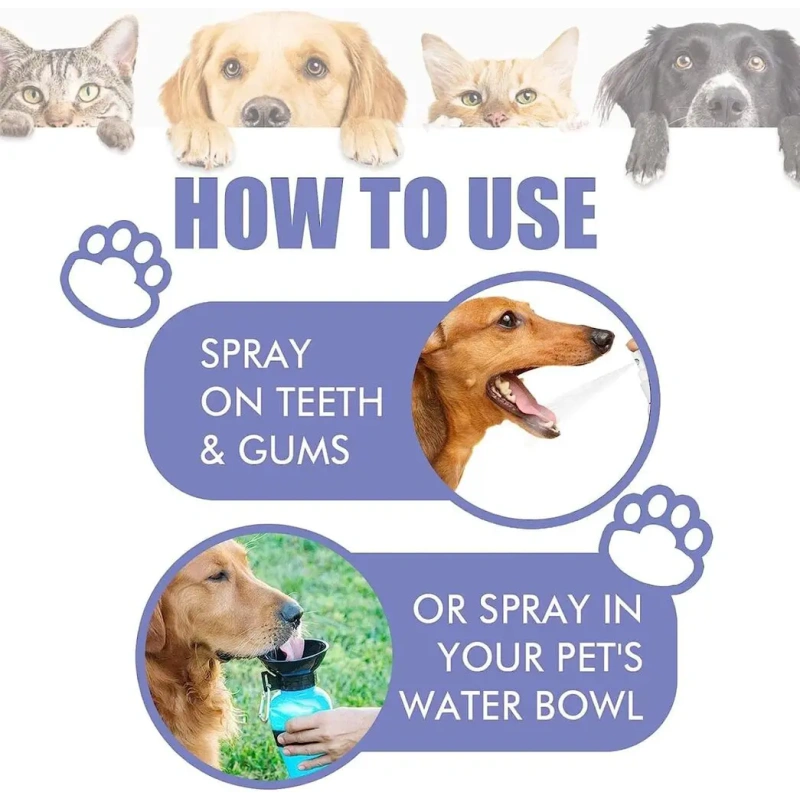 HOW TO USE

SPRAY ON TEETH & GUMS

OR SPRAY IN YOUR PET'S WATER BOWL