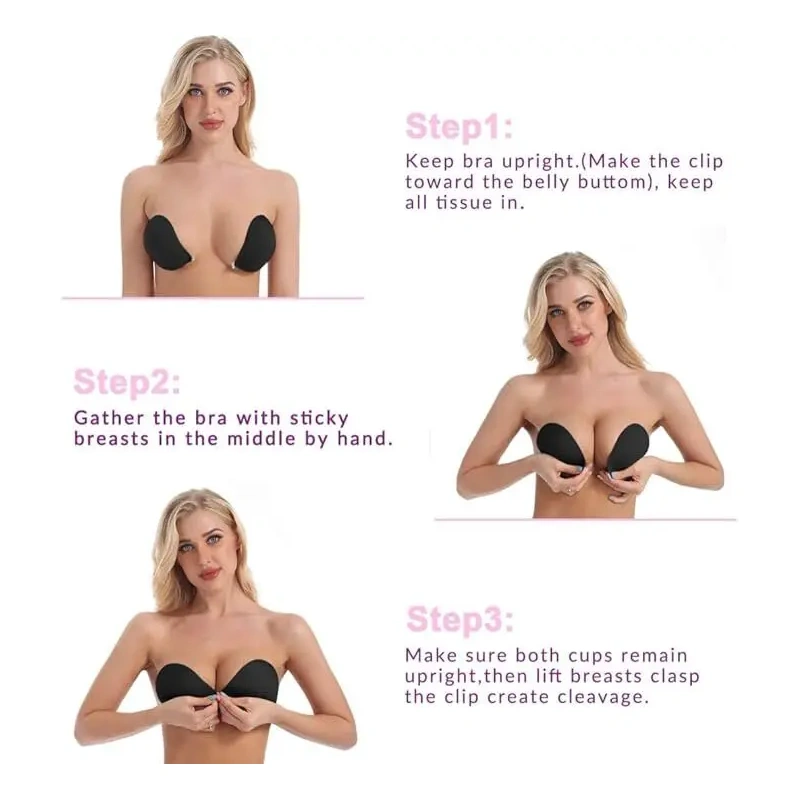 Step1:

Keep bra upright.(Make the clip toward the belly buttom), keep all tissue in.

Step2:

Gather the bra with sticky breasts in the middle by hand.

Step3:

Make sure both cups remain upright,then lift breasts clasp the clip create cleavage.