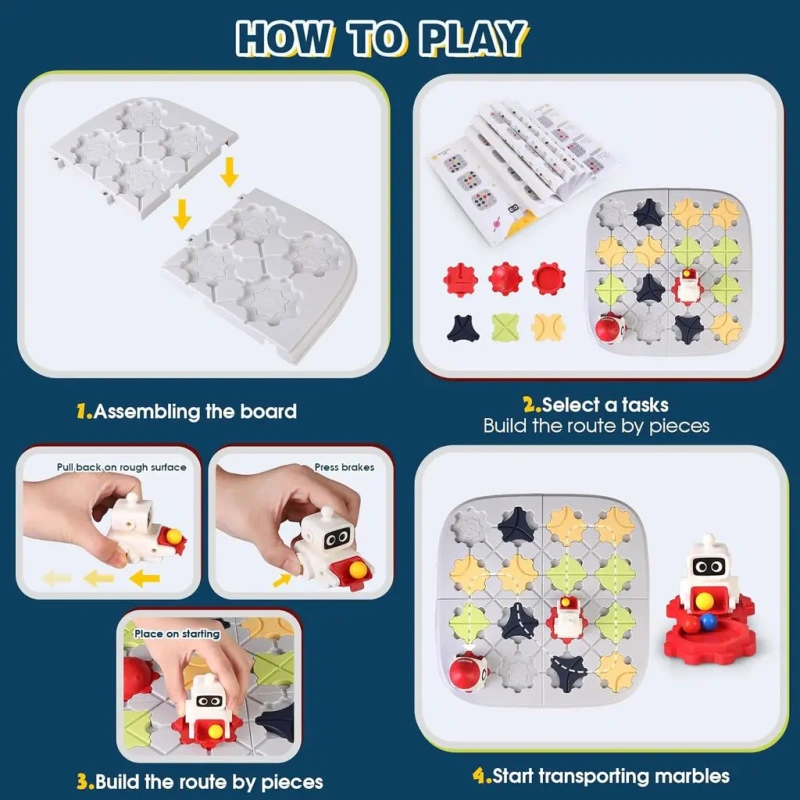 HOW TO PLAY

1.Assembling the board

2.Select a tasks
Build the route by pieces

Pull back on rough surface

Press brakes

Place on starting

3.Build the route by pieces

4.Start transporting marbles