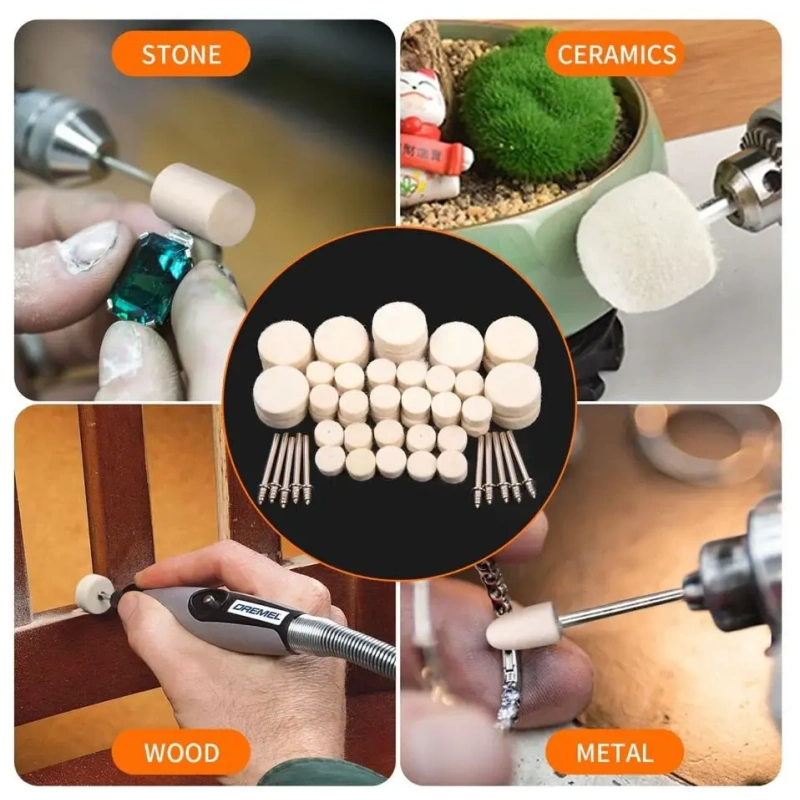 STONE

CERAMICS

DREMEL

WOOD

METAL