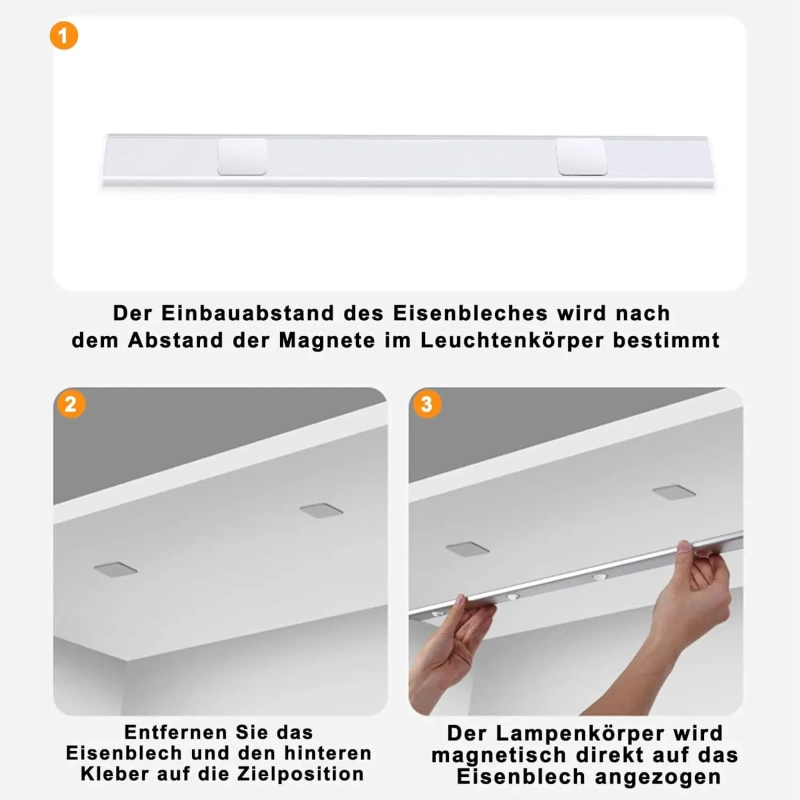 1

Der Einbauabstand des Eisenbleches wird nach dem Abstand der Magnete im Leuchtenkörper bestimmt

2

Entfernen Sie das Eisenblech und den hinteren Kleber auf die Zielposition

3

Der Lampenkörper wird magnetisch direkt auf das Eisenblech angezogen