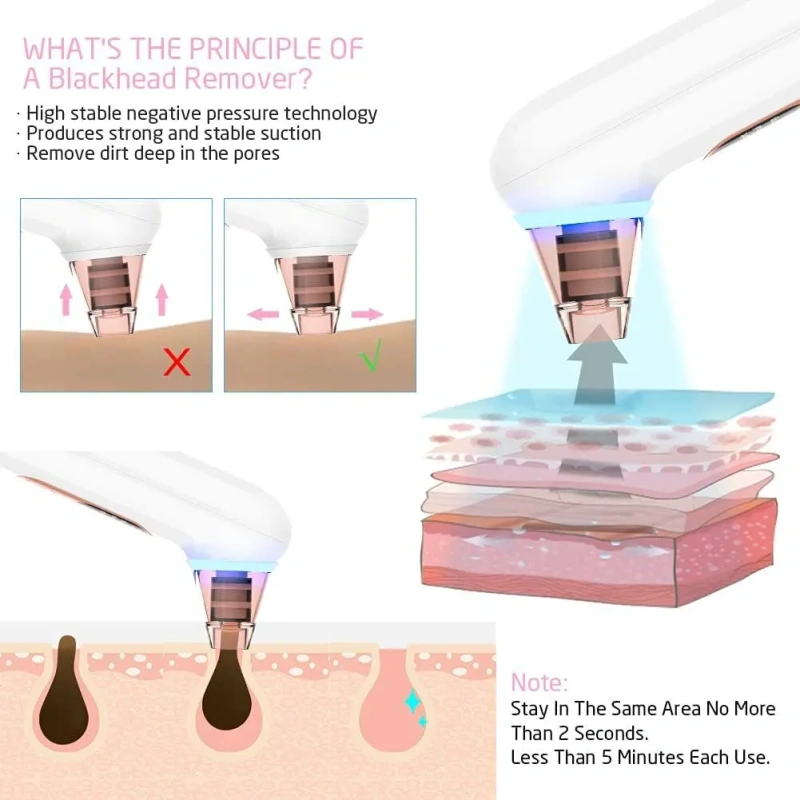 WHAT'S THE PRINCIPLE OF A Blackhead Remover?

· High stable negative pressure technology
· Produces strong and stable suction
· Remove dirt deep in the pores

Note:
Stay In The Same Area No More Than 2 Seconds.
Less Than 5 Minutes Each Use.