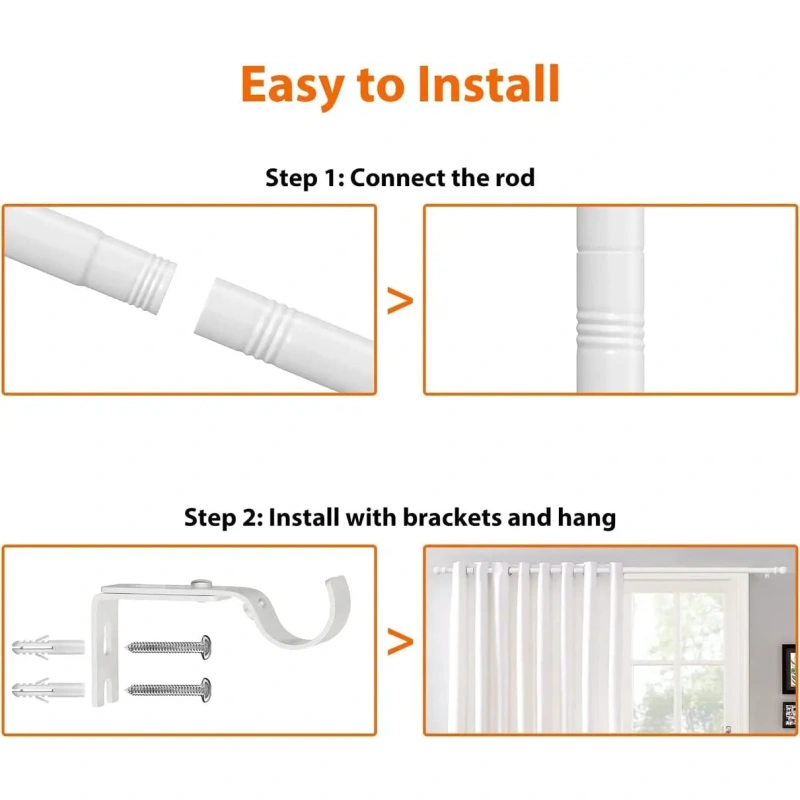 Easy to Install

Step 1: Connect the rod

>

Step 2: Install with brackets and hang

>