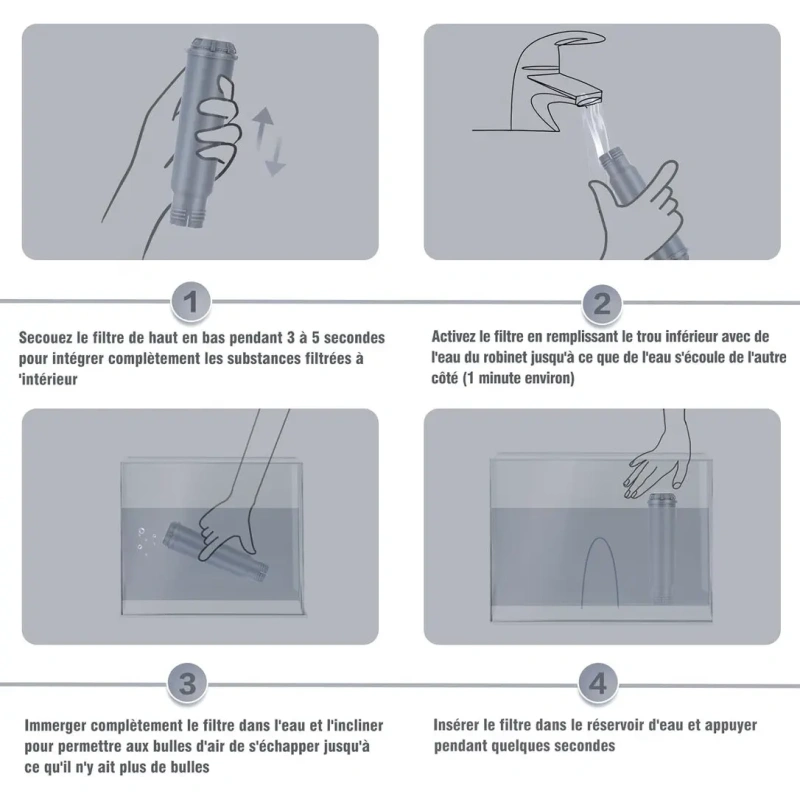 1

Secouez le filtre de haut en bas pendant 3 à 5 secondes pour intégrer complètement les substances filtrées à 'intérieur

2

Activez le filtre en remplissant le trou inférieur avec de l'eau du robinet jusqu'à ce que de l'eau s'écoule de l'autre côté (1 minute environ)

3

Immerger complètement le filtre dans l'eau et l'incliner pour permettre aux bulles d'air de s'échapper jusqu'à ce qu'il n'y ait plus de bulles

4

Insérer le filtre dans le réservoir d'eau et appuyer pendant quelques secondes