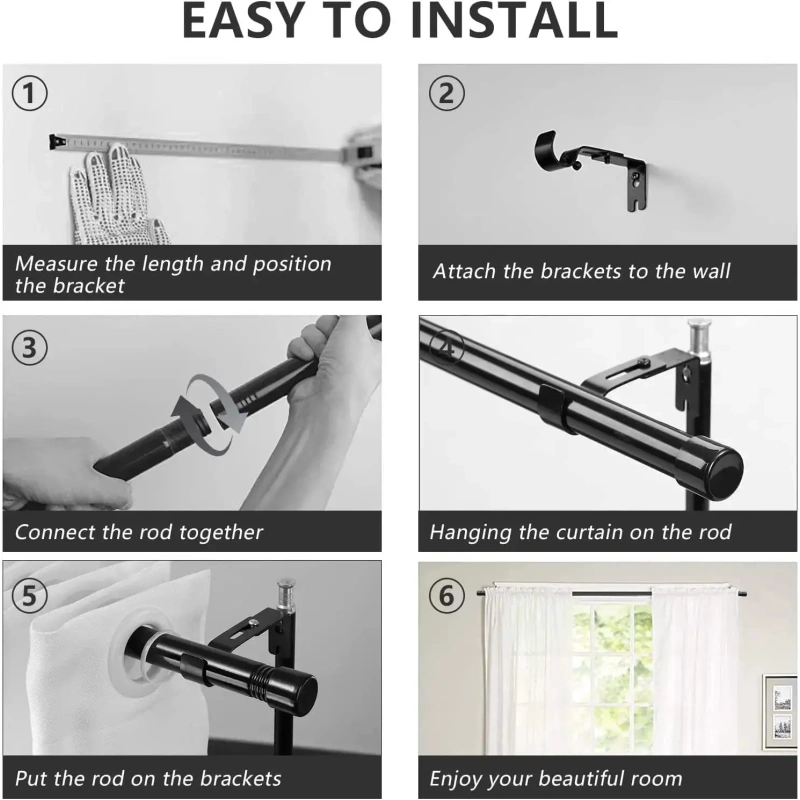 EASY TO INSTALL

①
Measure the length and position the bracket

②
Attach the brackets to the wall

③
Connect the rod together

④
Hanging the curtain on the rod

⑤
Put the rod on the brackets

⑥
Enjoy your beautiful room