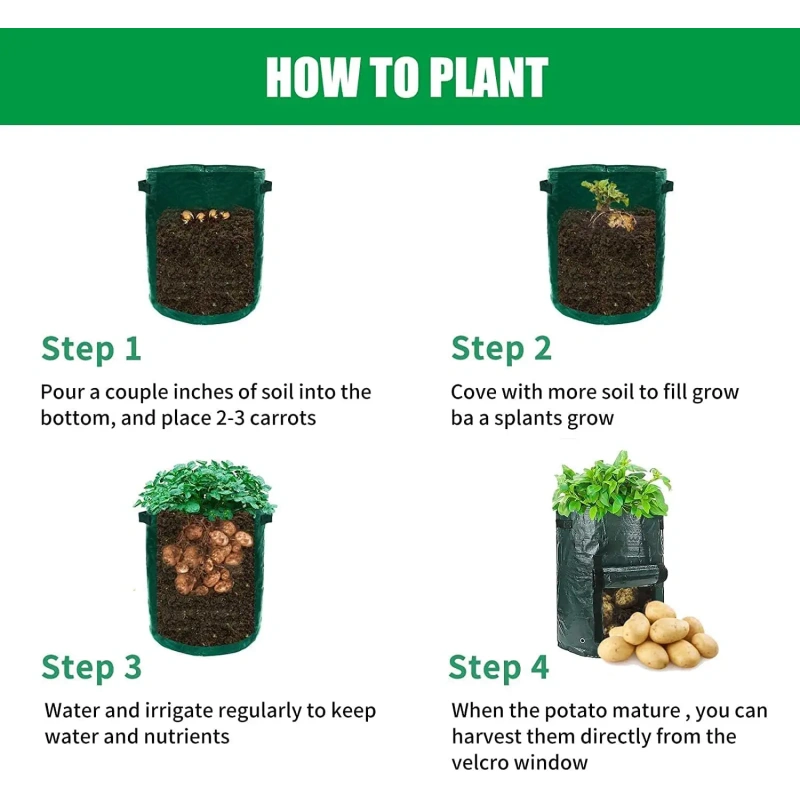 HOW TO PLANT

Step 1

Pour a couple inches of soil into the bottom, and place 2-3 carrots

Step 2

Cove with more soil to fill grow ba a splants grow

Step 3

Water and irrigate regularly to keep water and nutrients

Step 4

When the potato mature , you can harvest them directly from the velcro window