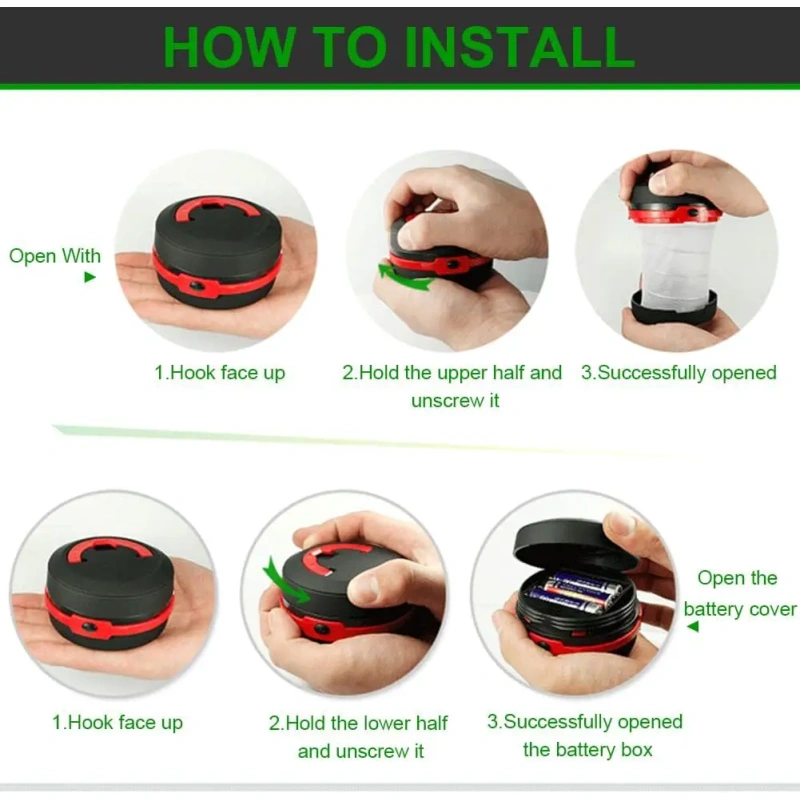 HOW TO INSTALL

Open With

1.Hook face up

2.Hold the upper half and unscrew it

3.Successfully opened

1.Hook face up

2.Hold the lower half and unscrew it

3.Successfully opened the battery box

Open the battery cover