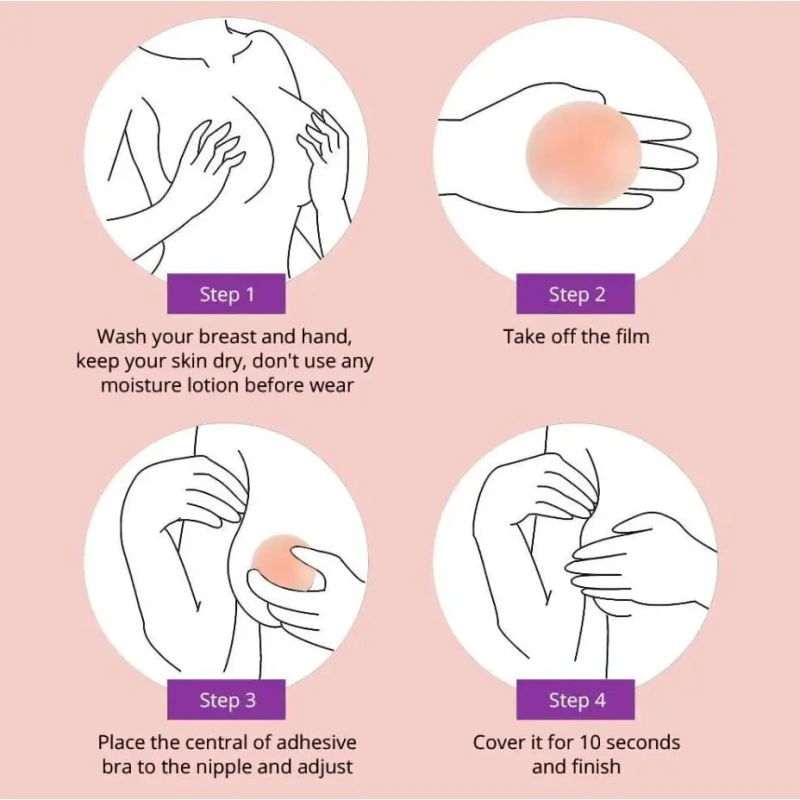 Step 1

Wash your breast and hand, keep your skin dry, don't use any moisture lotion before wear

Step 2

Take off the film

Step 3

Place the central of adhesive bra to the nipple and adjust

Step 4

Cover it for 10 seconds and finish