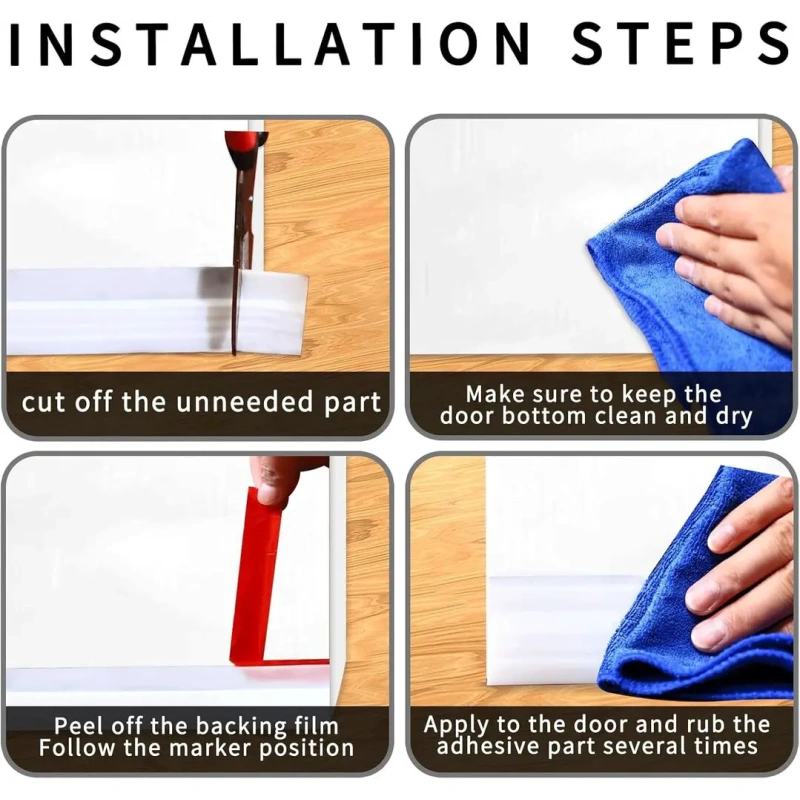 INSTALLATION STEPS

cut off the unneeded part

Make sure to keep the door bottom clean and dry

Peel off the backing film
Follow the marker position

Apply to the door and rub the adhesive part several times