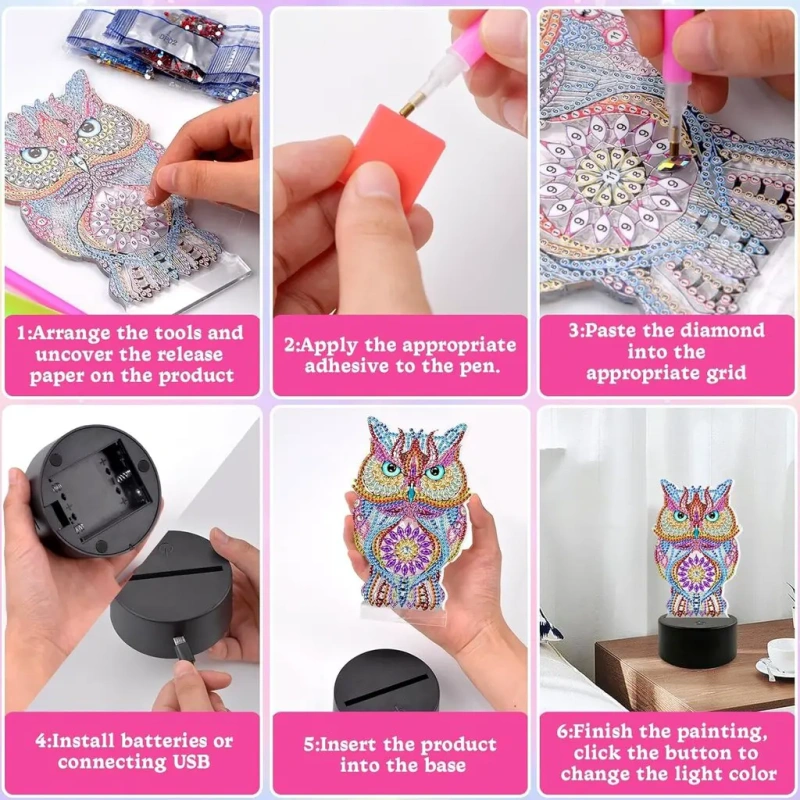 1:Arrange the tools and uncover the release paper on the product

2:Apply the appropriate adhesive to the pen.

3:Paste the diamond into the appropriate grid

4:Install batteries or connecting USB

5:Insert the product into the base

6:Finish the painting, click the button to change the light color