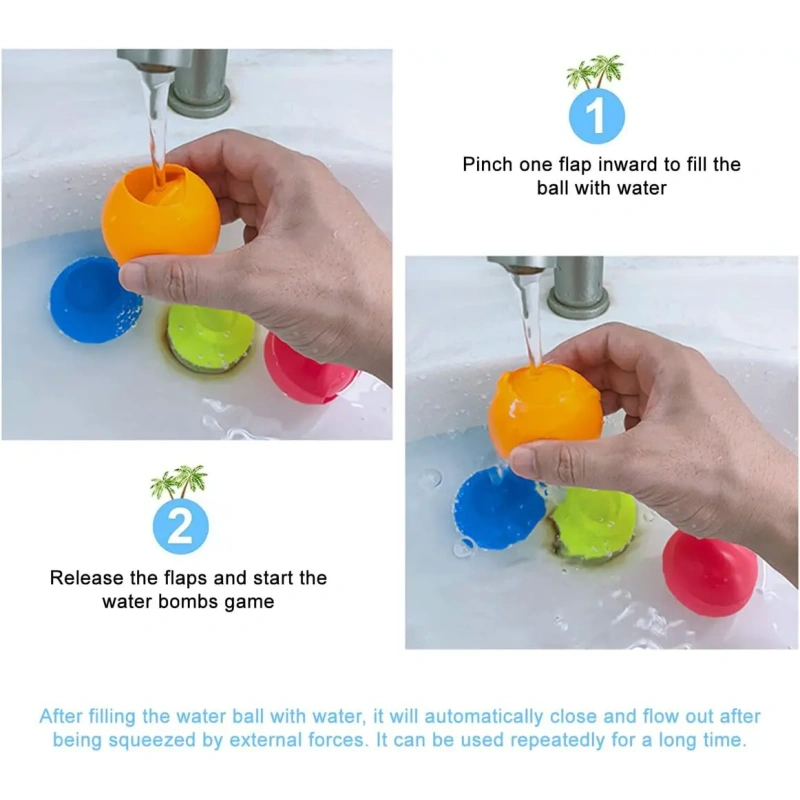 1

Pinch one flap inward to fill the ball with water

2

Release the flaps and start the water bombs game

After filling the water ball with water, it will automatically close and flow out after being squeezed by external forces. It can be used repeatedly for a long time.