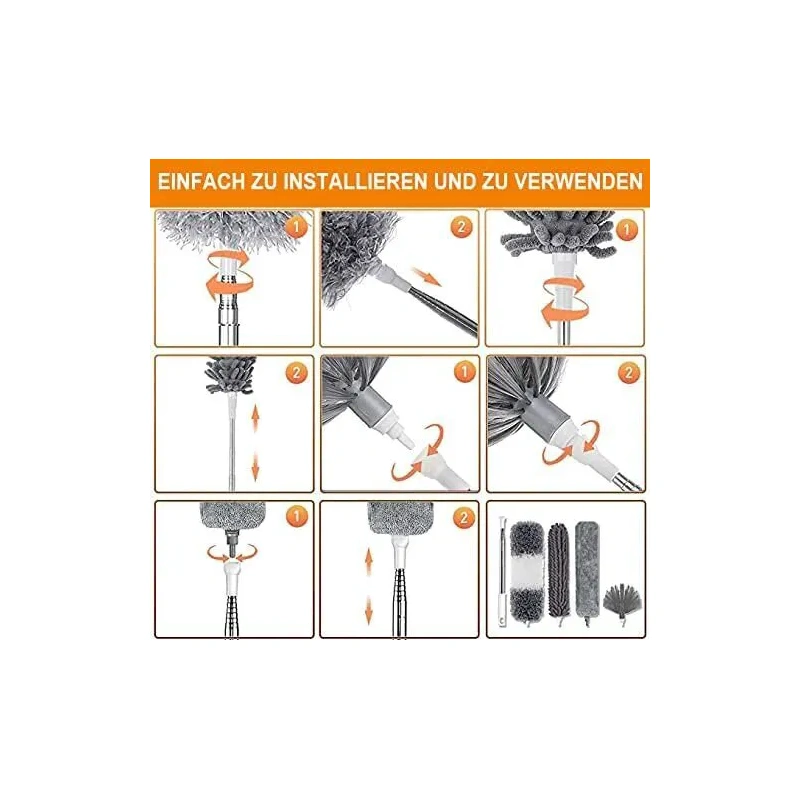 EINFACH ZU INSTALLIEREN UND ZU VERWENDEN

1

2

1

2

1

2

1

2