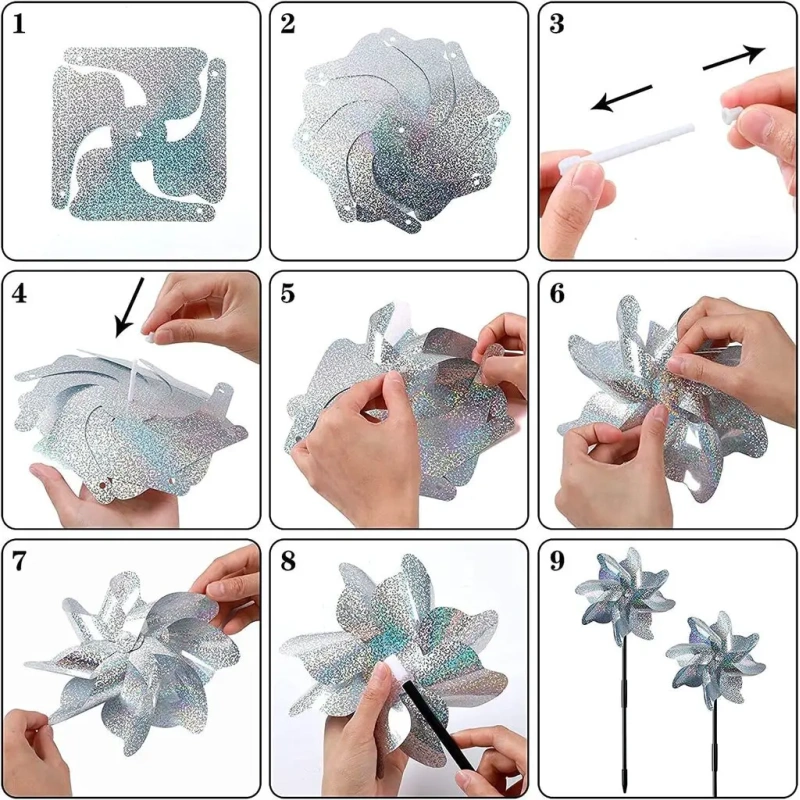 1

2

3

4

5

6

7

8

9