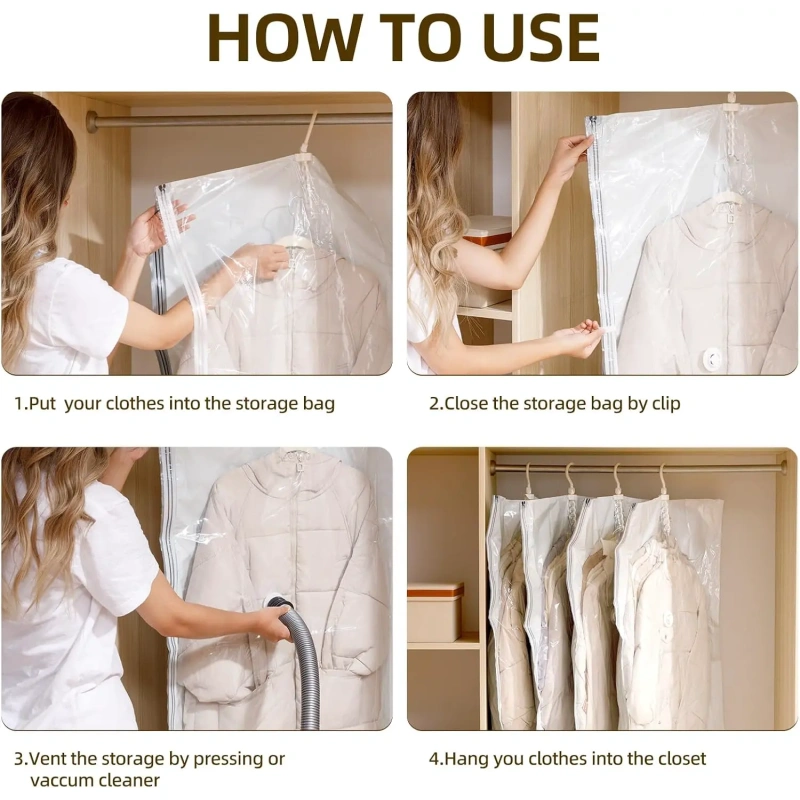 HOW TO USE

1.Put your clothes into the storage bag

2.Close the storage bag by clip

3.Vent the storage by pressing or vaccum cleaner

4.Hang you clothes into the closet